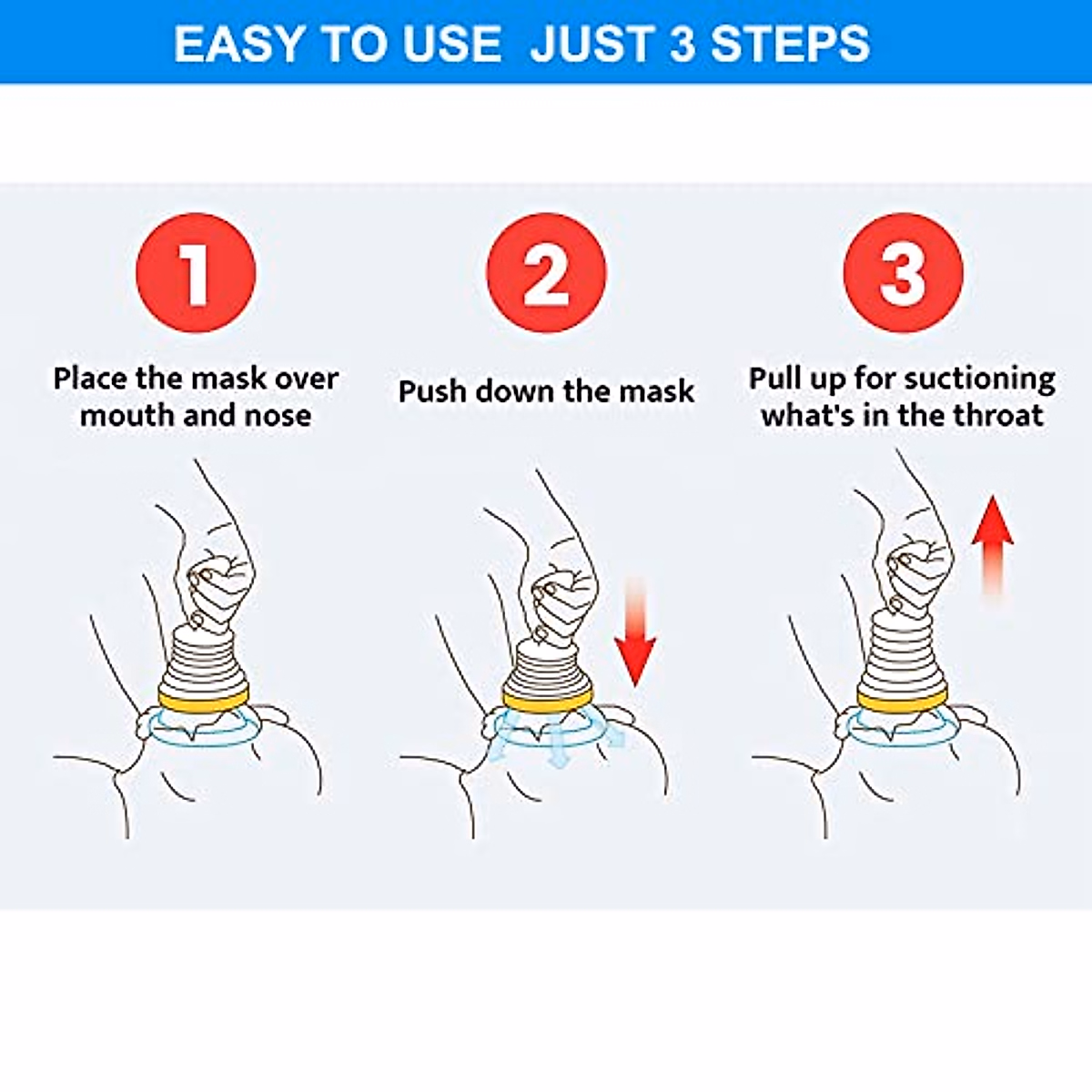 EASY TO USE JUST 3 STEPS

1

Place the mask over mouth and nose

2

Push down the mask

3

Pull up for suctioning what's in the throat