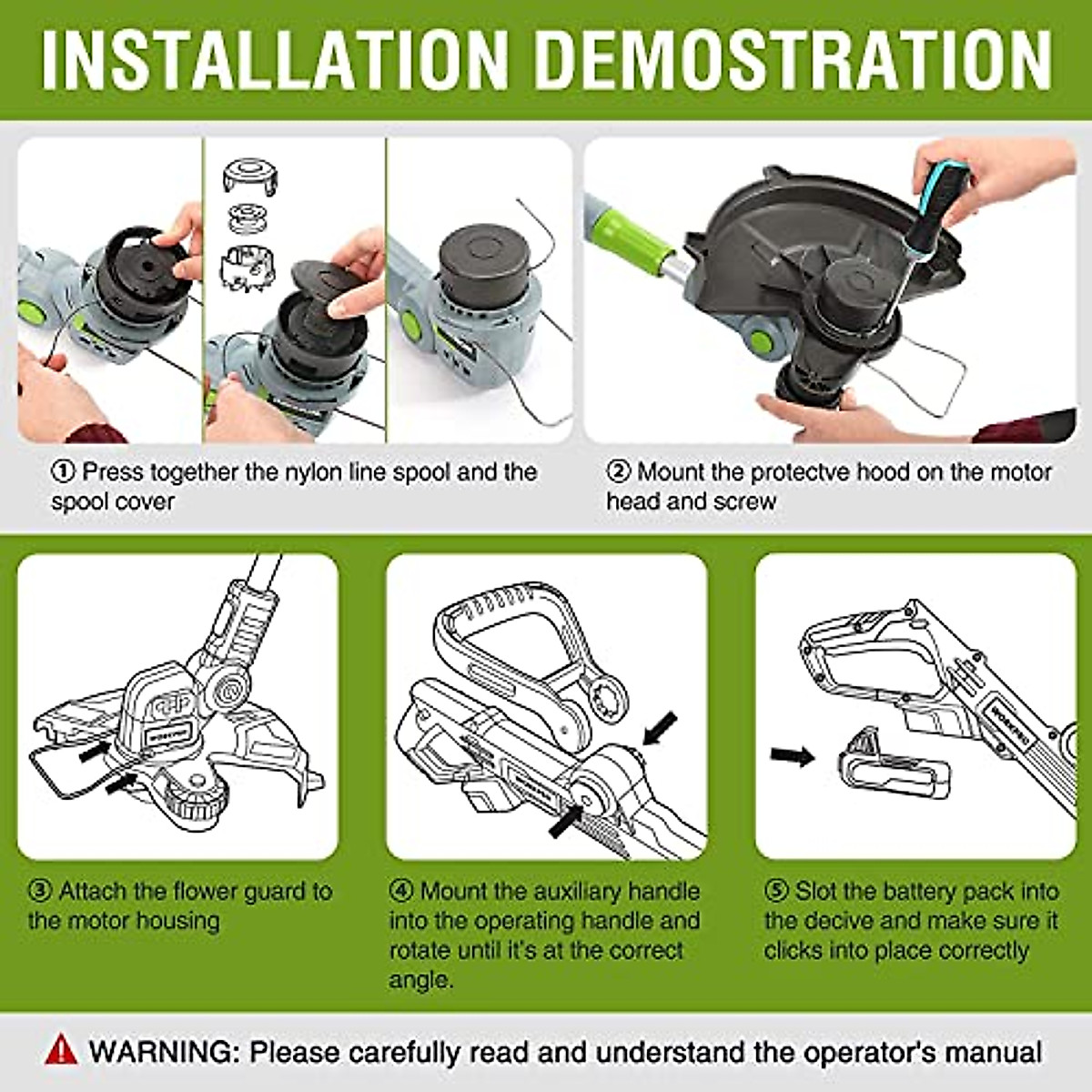 INSTALLATION DEMOSTRATION

① Press together the nylon line spool and the spool cover

② Mount the protectve hood on the motor head and screw

③ Attach the flower guard to the motor housing

④ Mount the auxiliary handle into the operating handle and rotate until it's at the correct angle.

⑤ Slot the battery pack into the decive and make sure it clicks into place correctly

WARNING: Please carefully read and understand the operator's manual