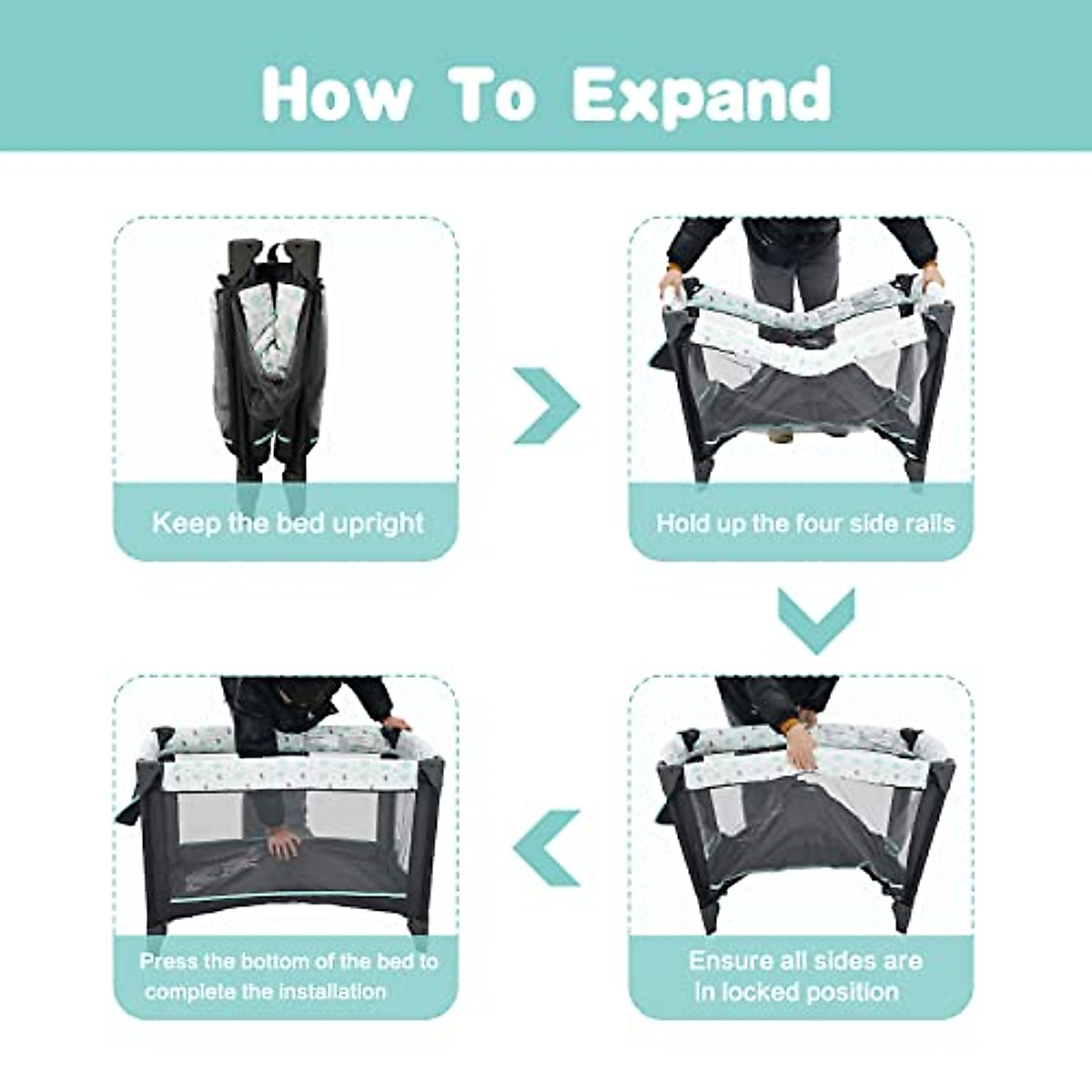 How To Expand

Keep the bed upright

Hold up the four side rails

Ensure all sides are in locked position

Press the bottom of the bed to complete the installation