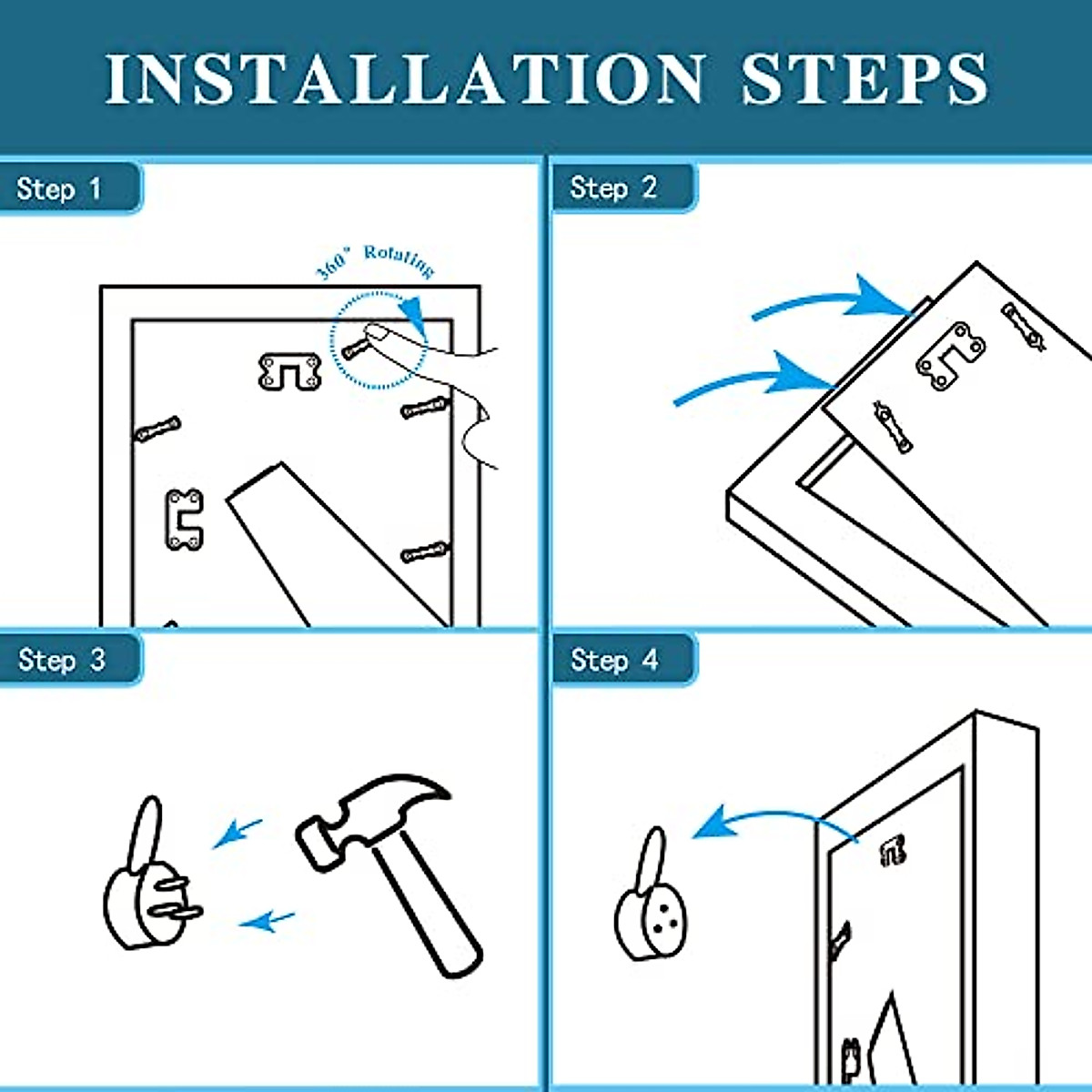 INSTALLATION STEPS

Step 1

360° Rotating

Step 2

Step 3

Step 4