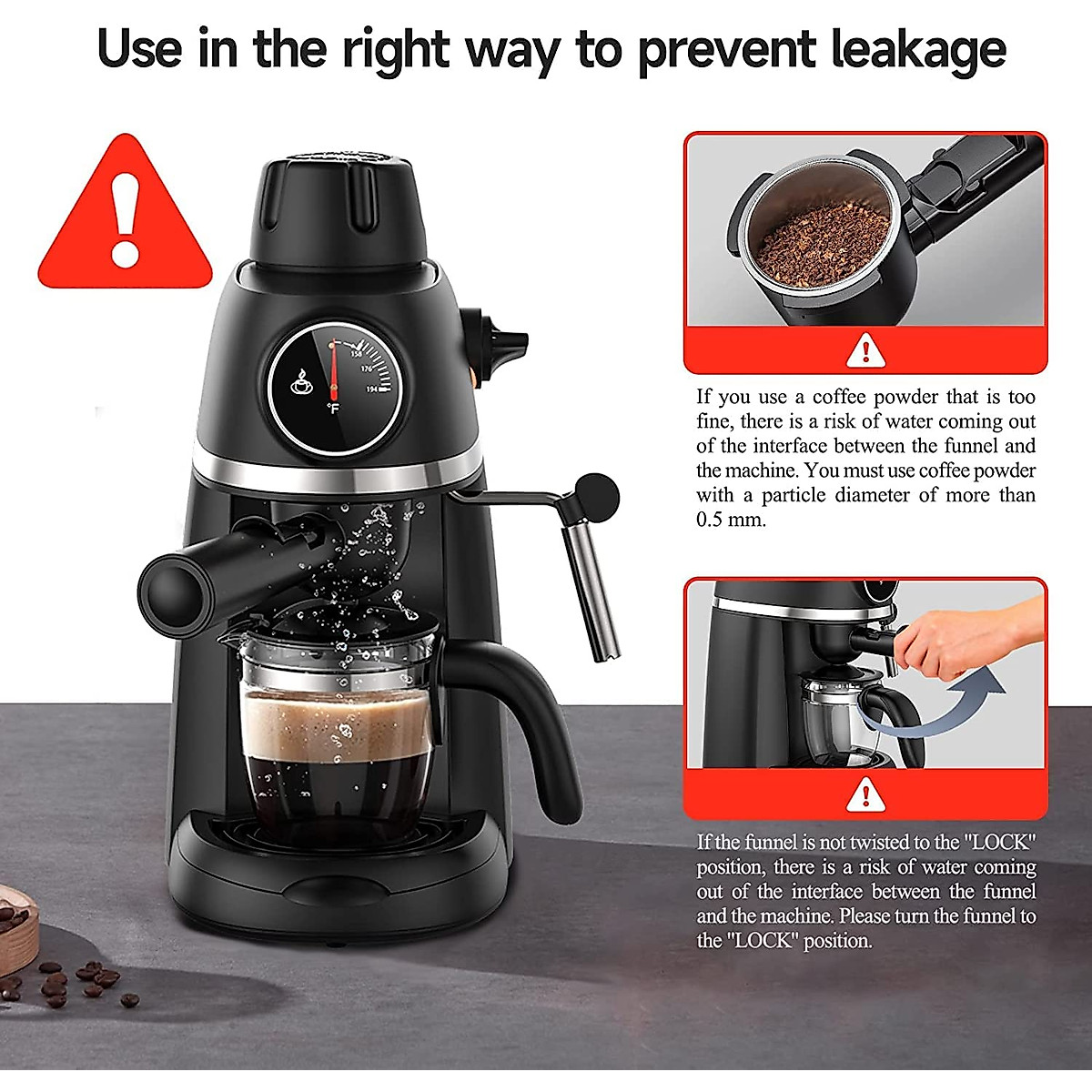 Use in the right way to prevent leakage

158
176
194
°F

If you use a coffee powder that is too fine, there is a risk of water coming out of the interface between the funnel and the machine. You must use coffee powder with a particle diameter of more than 0.5 mm.

If the funnel is not twisted to the "LOCK" position, there is a risk of water coming out of the interface between the funnel and the machine. Please turn the funnel to the "LOCK" position.