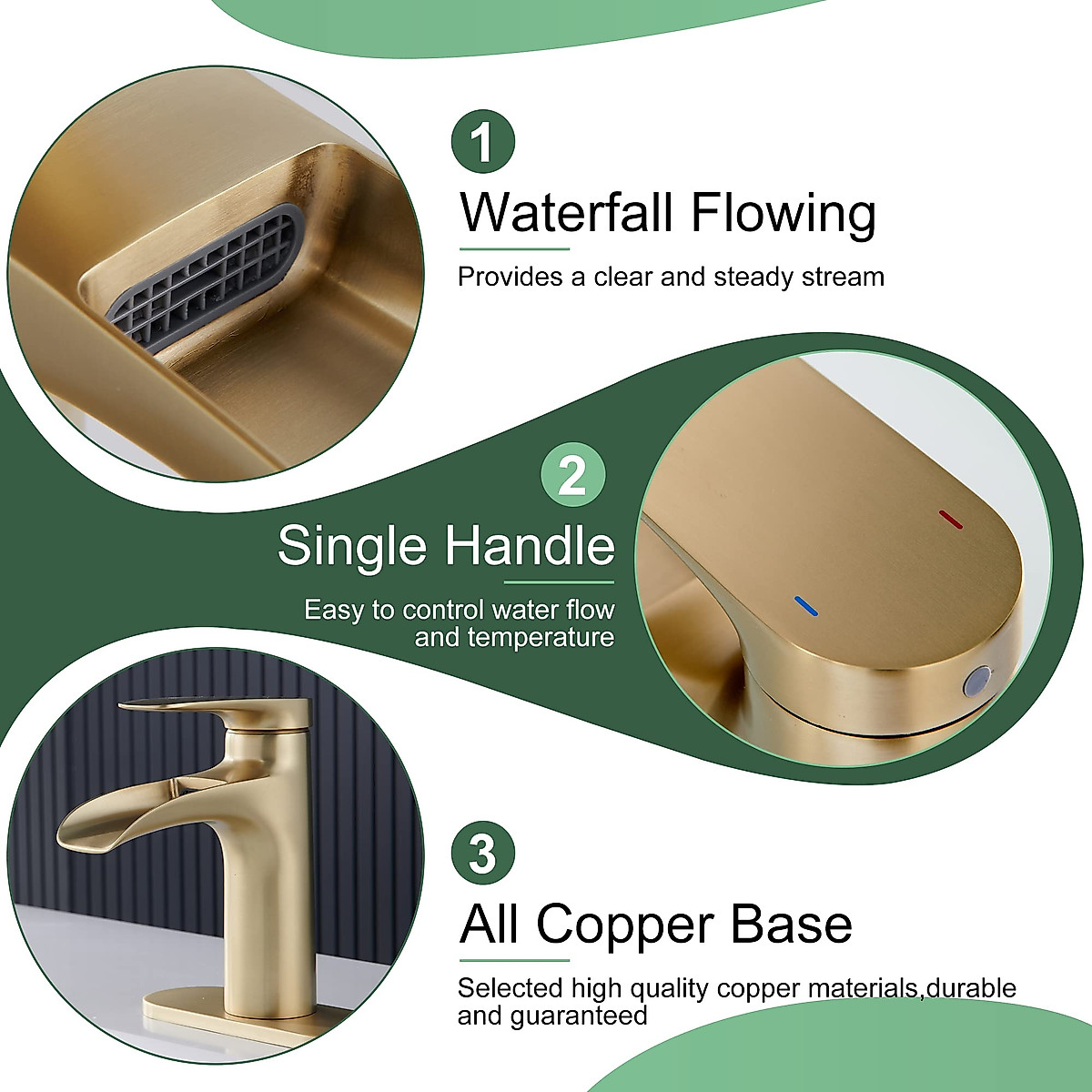 1

Waterfall Flowing

Provides a clear and steady stream

2

Single Handle

Easy to control water flow and temperature

3

All Copper Base

Selected high quality copper materials,durable and guaranteed