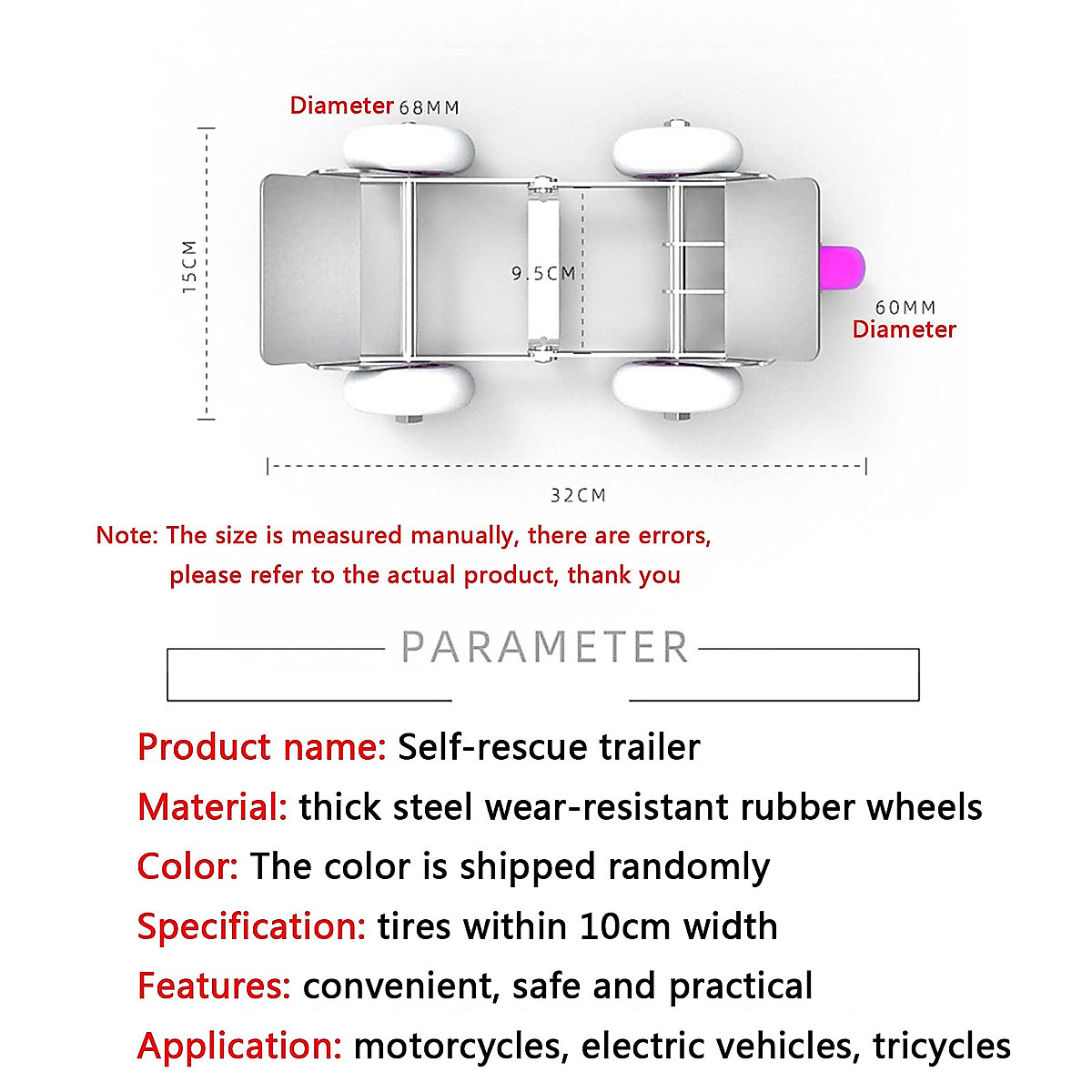 Diameter 68MM

15CM

9.5CM

60MM
Diameter

32CM

Note: The size is measured manually, there are errors, please refer to the actual product, thank you

PARAMETER

Product name: Self-rescue trailer
Material: thick steel wear-resistant rubber wheels
Color: The color is shipped randomly
Specification: tires within 10cm width
Features: convenient, safe and practical
Application: motorcycles, electric vehicles, tricycles