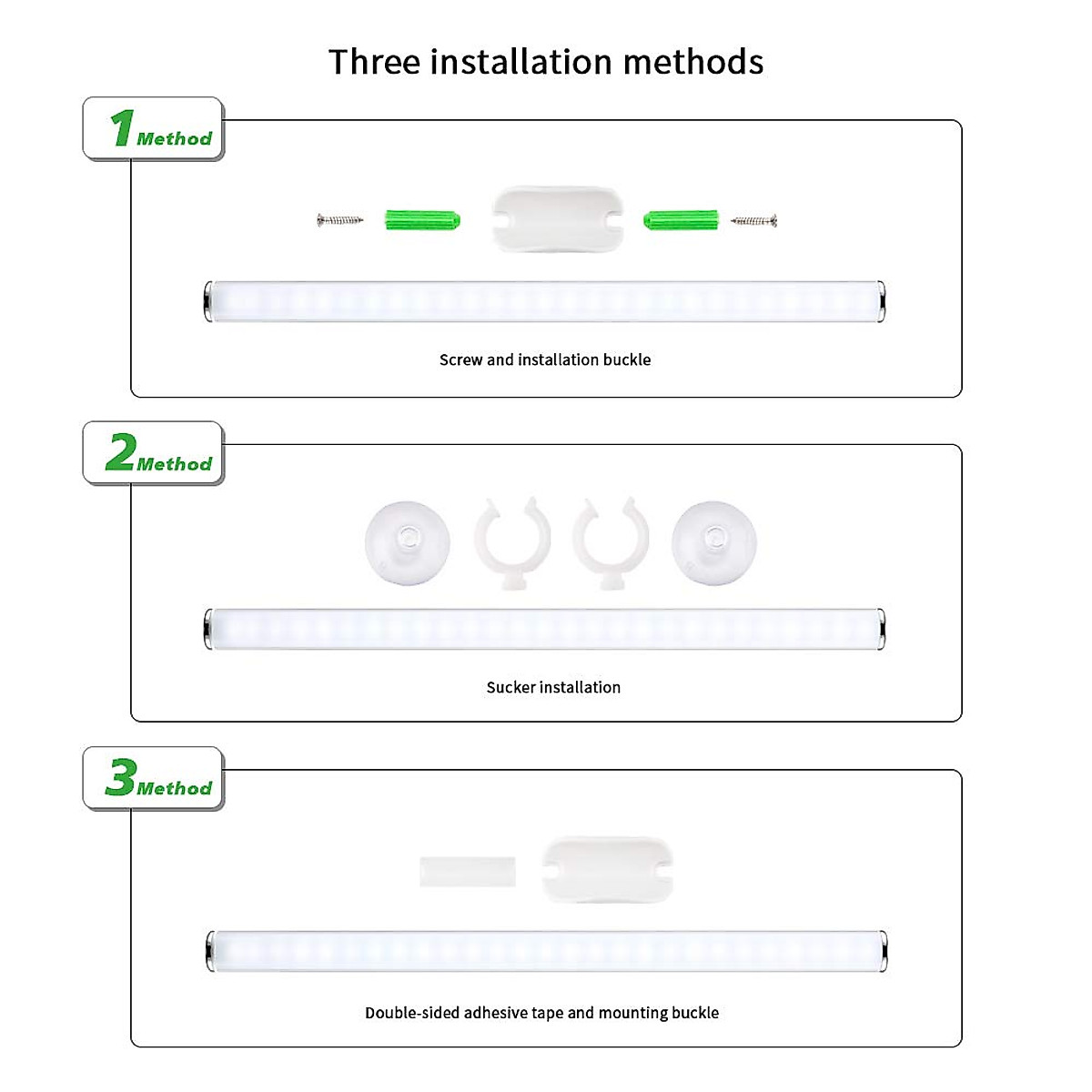 Three installation methods

1 Method

Screw and installation buckle

2 Method

Sucker installation

3 Method

Double-sided adhesive tape and mounting buckle