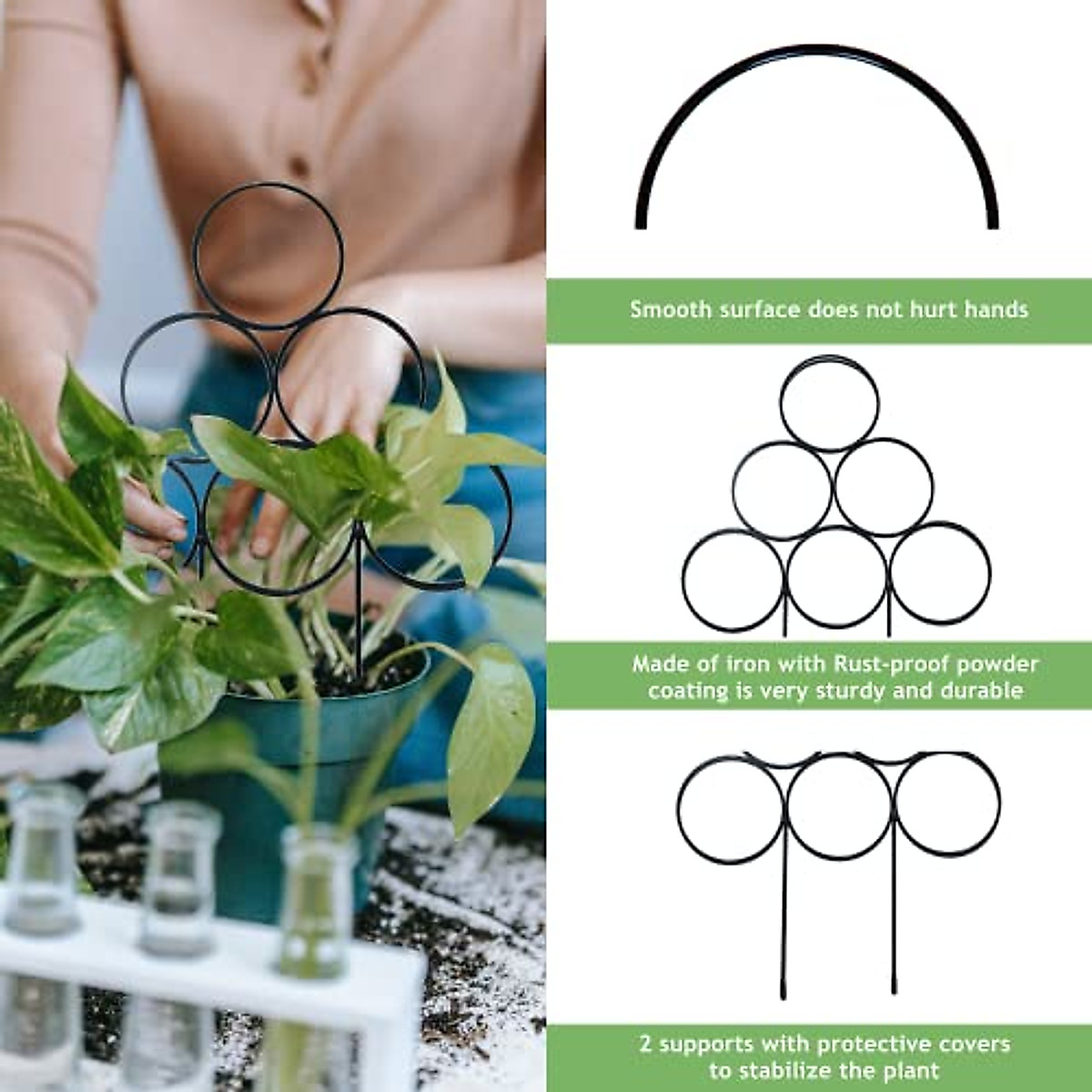 Smooth surface does not hurt hands

Made of iron with Rust-proof powder coating is very sturdy and durable

2 supports with protective covers to stabilize the plant