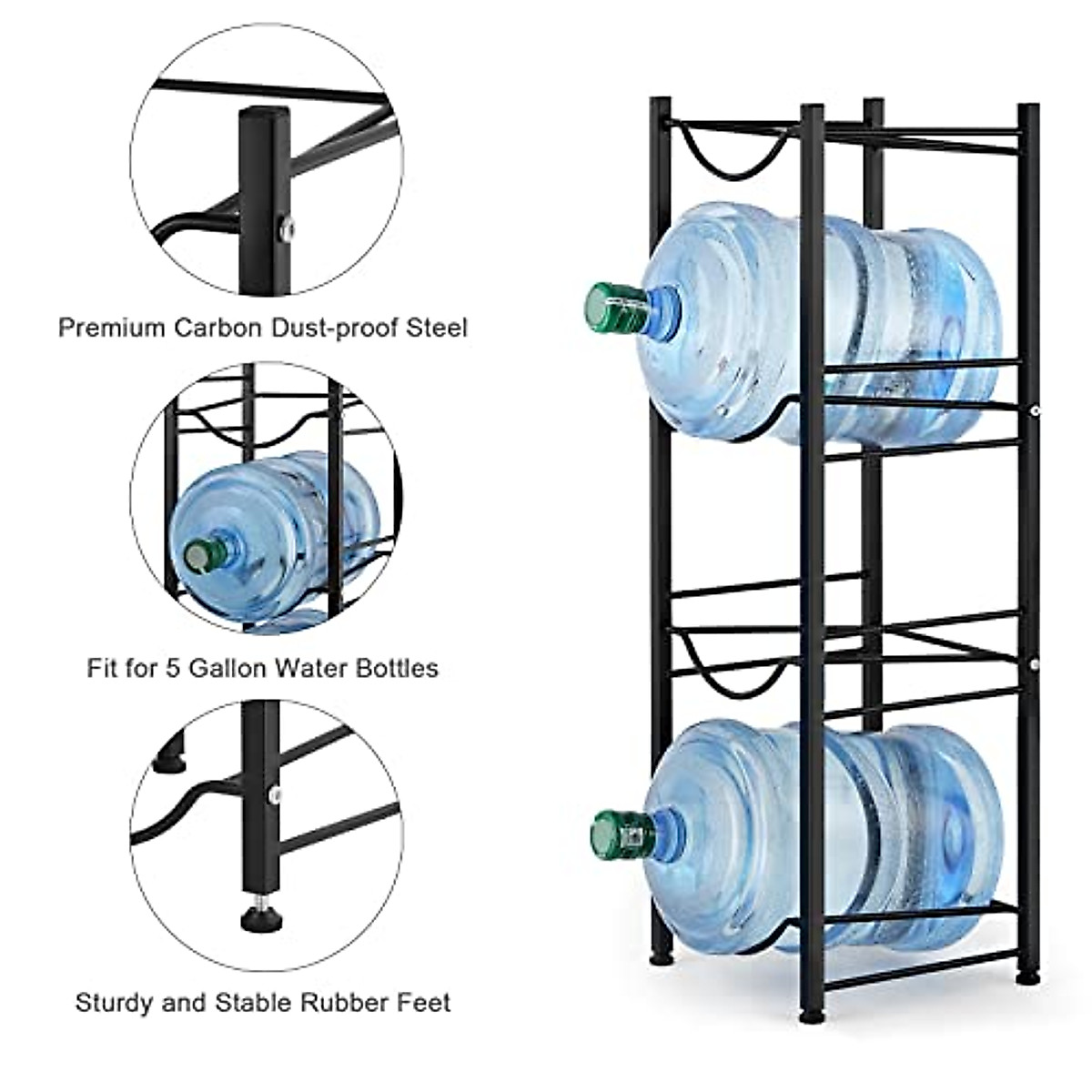 Premium Carbon Dust-proof Steel

Fit for 5 Gallon Water Bottles

Sturdy and Stable Rubber Feet