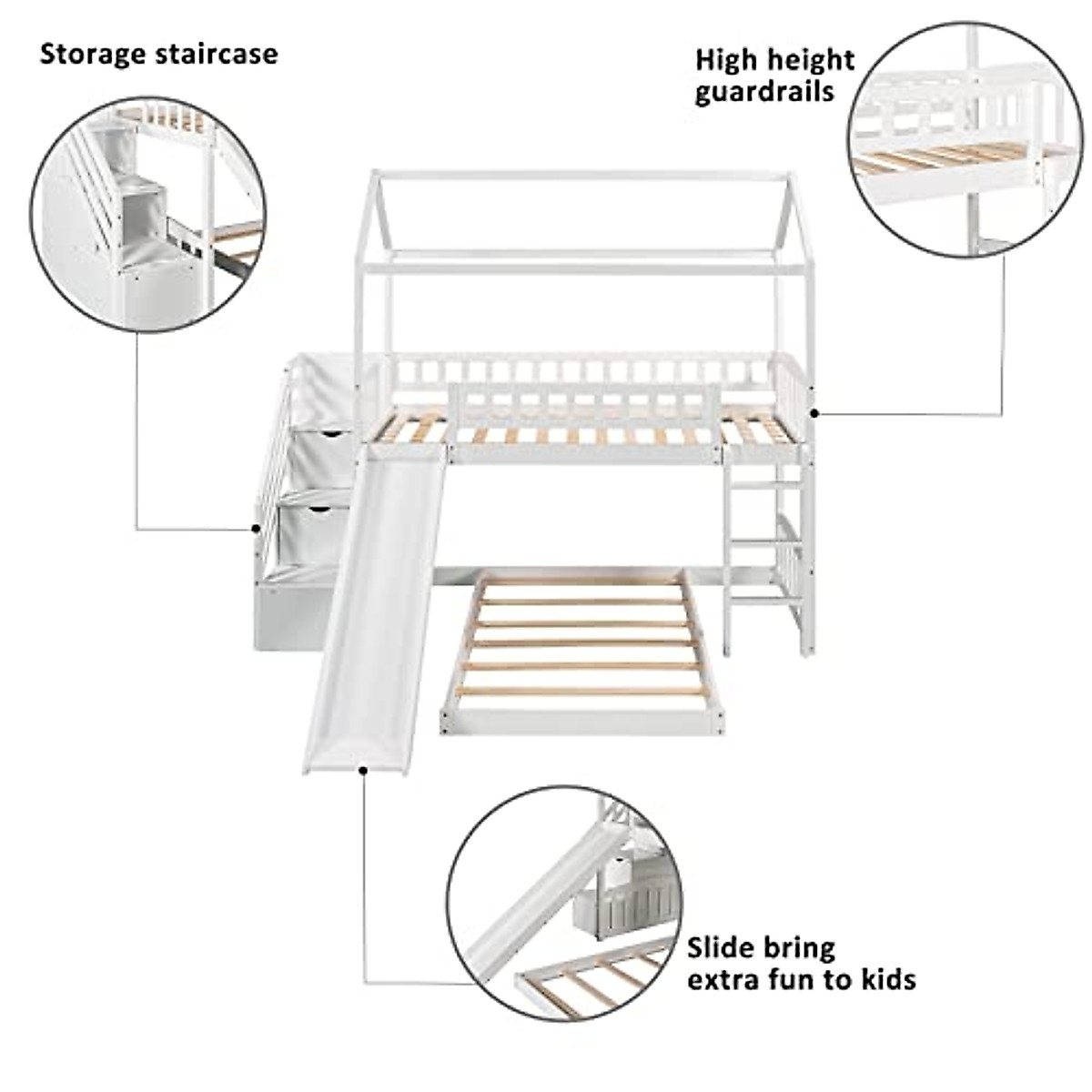 Storage staircase

High height guardrails

Slide bring extra fun to kids