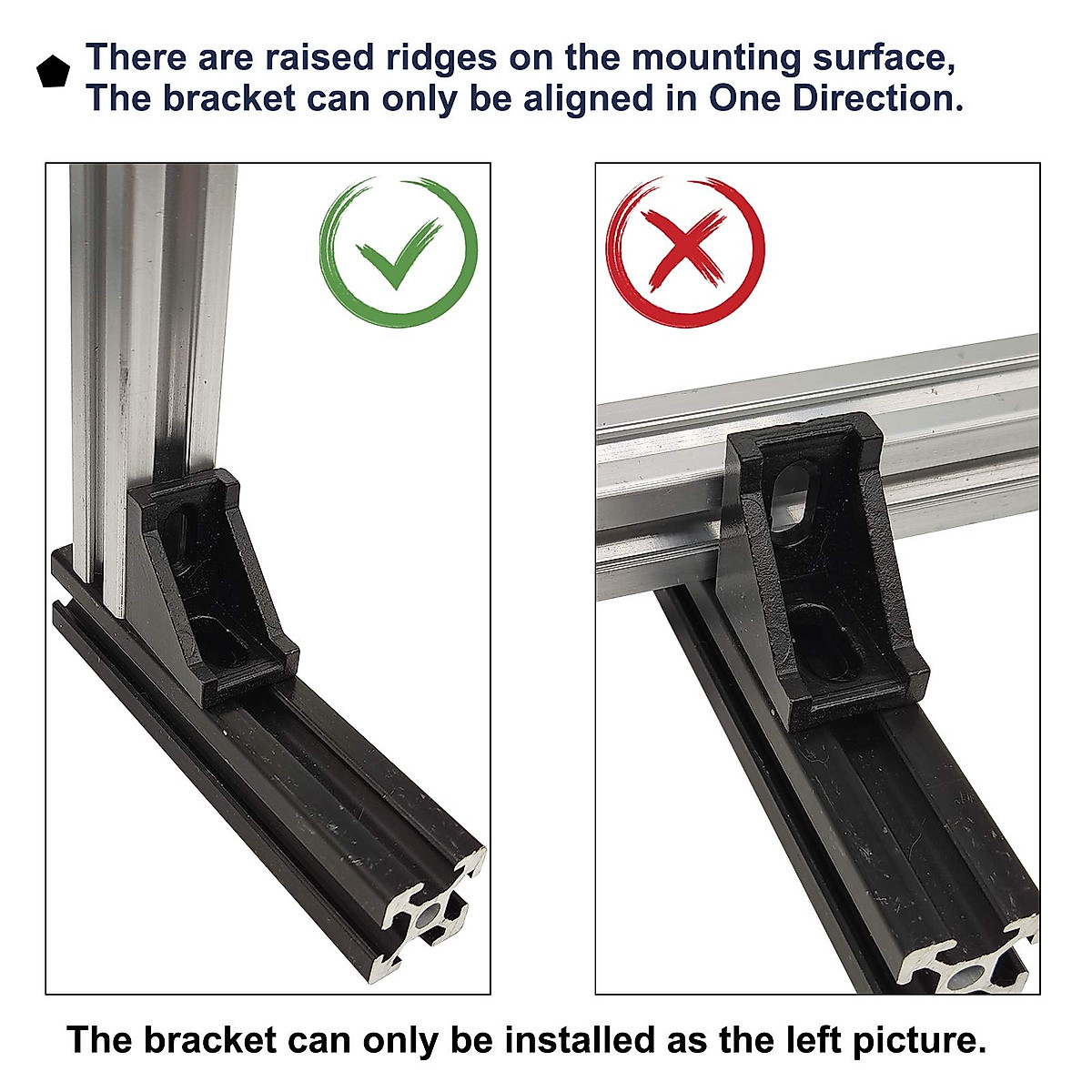 There are raised ridges on the mounting surface, The bracket can only be aligned in One Direction.

The bracket can only be installed as the left picture.