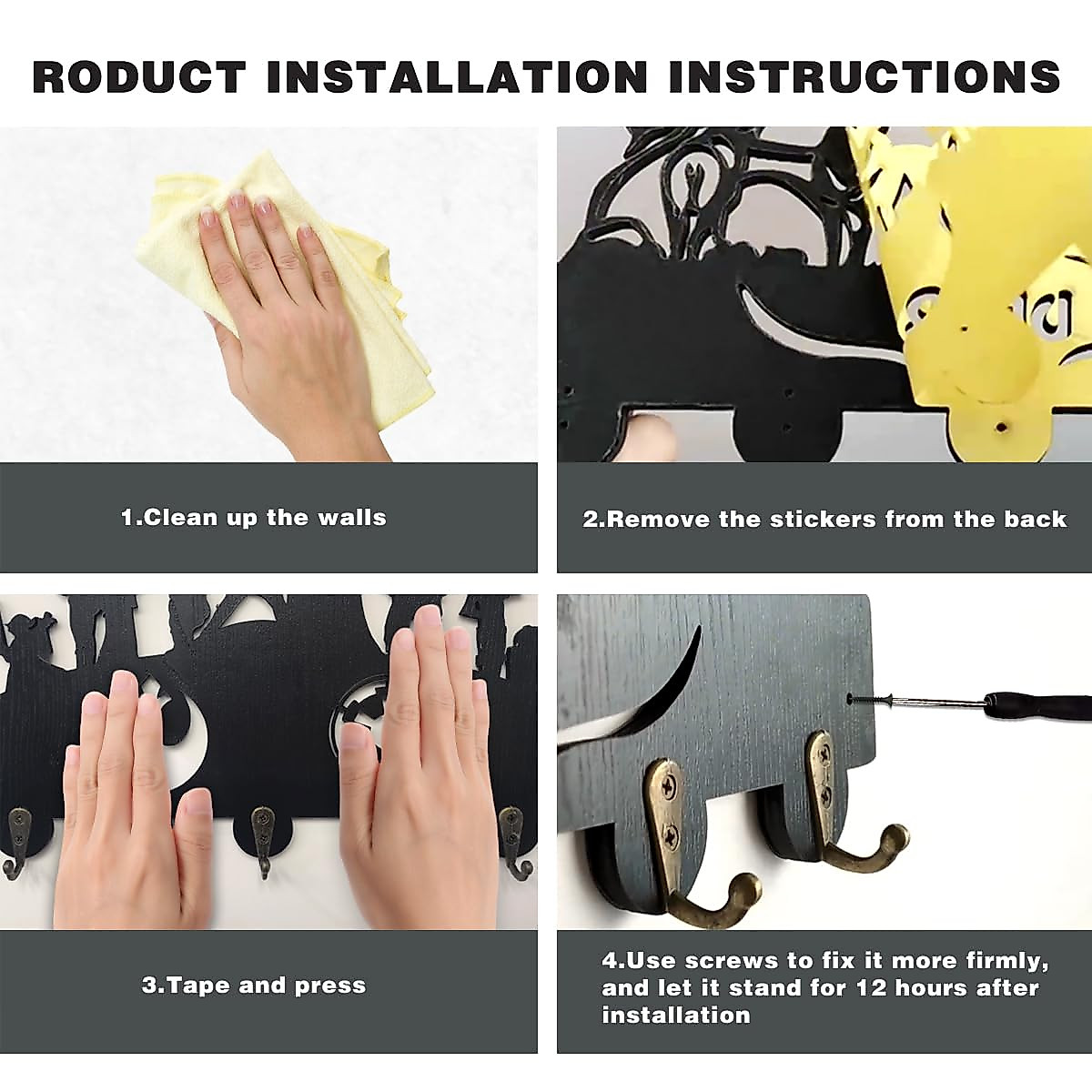 RODUCT INSTALLATION INSTRUCTIONS

1.Clean up the walls

2.Remove the stickers from the back

3.Tape and press

4.Use screws to fix it more firmly, and let it stand for 12 hours after installation