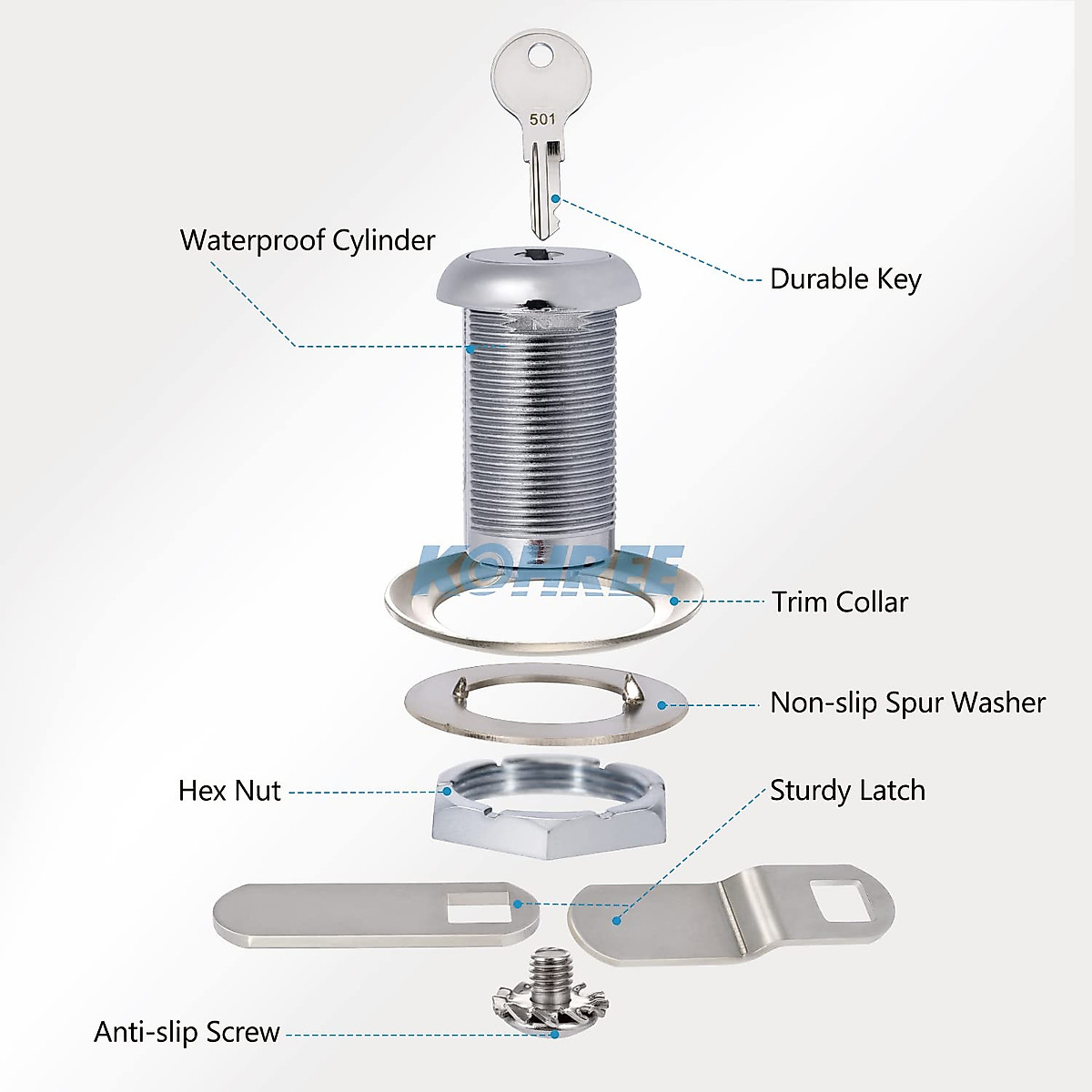 501

Waterproof Cylinder

Durable Key

KOHREE

Trim Collar

Non-slip Spur Washer

Hex Nut

Sturdy Latch

Anti-slip Screw