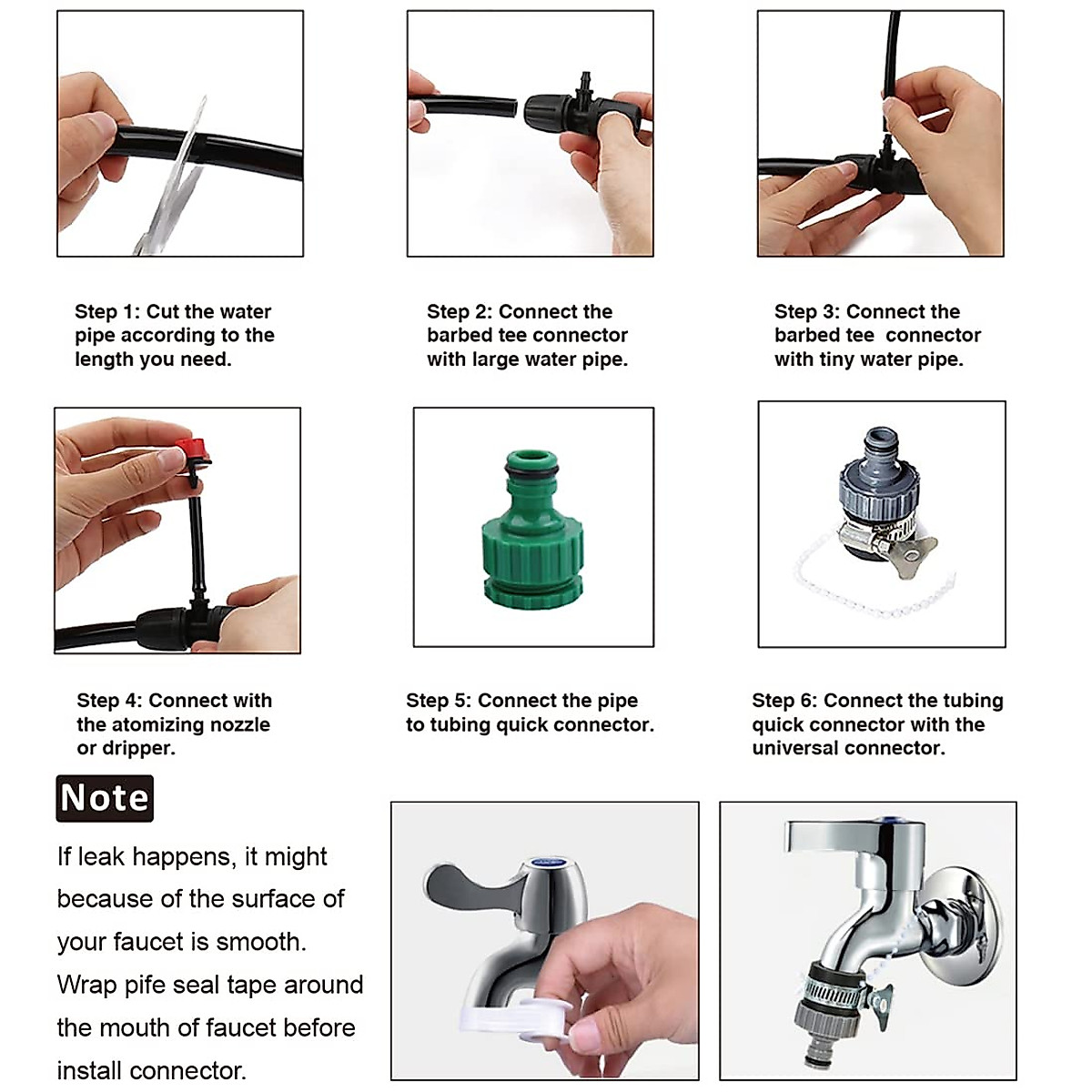 Step 1: Cut the water pipe according to the length you need.

Step 2: Connect the barbed tee connector with large water pipe.

Step 3: Connect the barbed tee connector with tiny water pipe.

Step 4: Connect with the atomizing nozzle or dripper.

Step 5: Connect the pipe to tubing quick connector.

Step 6: Connect the tubing quick connector with the universal connector.

Note

If leak happens, it might because of the surface of your faucet is smooth. Wrap pife seal tape around the mouth of faucet before install connector.