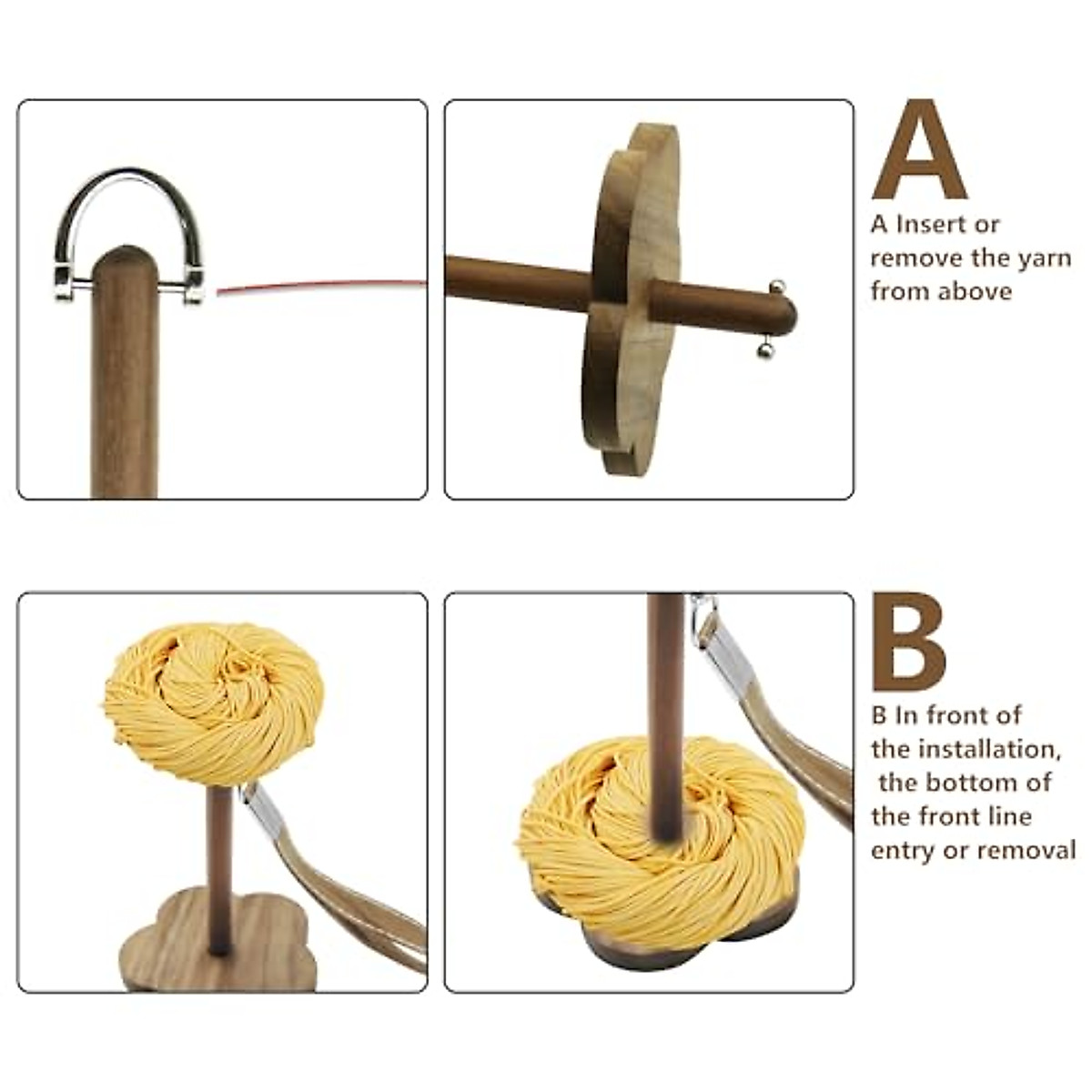 A

A Insert or remove the yarn from above

B

B In front of the installation, the bottom of the front line entry or removal