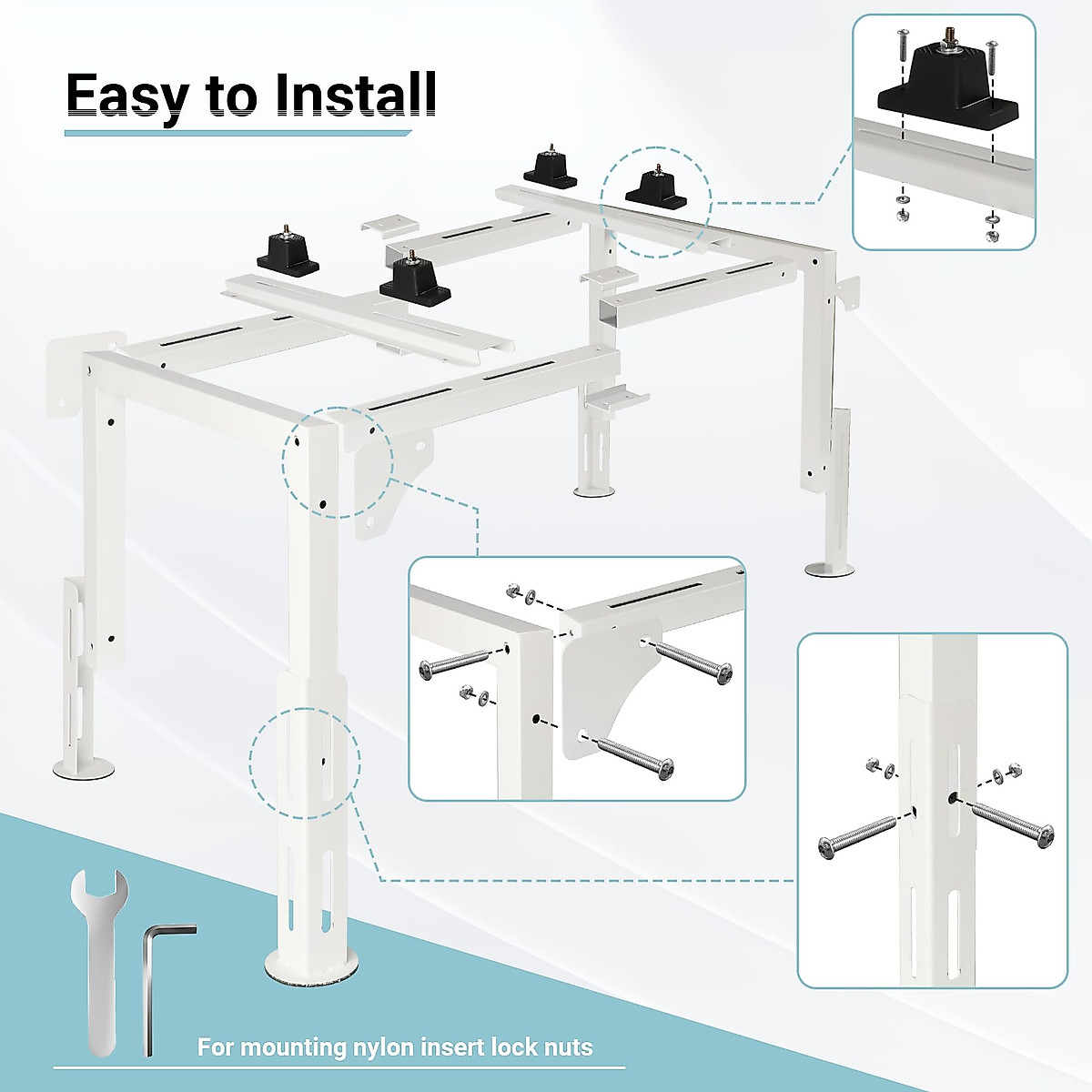 Easy to Install

For mounting nylon insert lock nuts