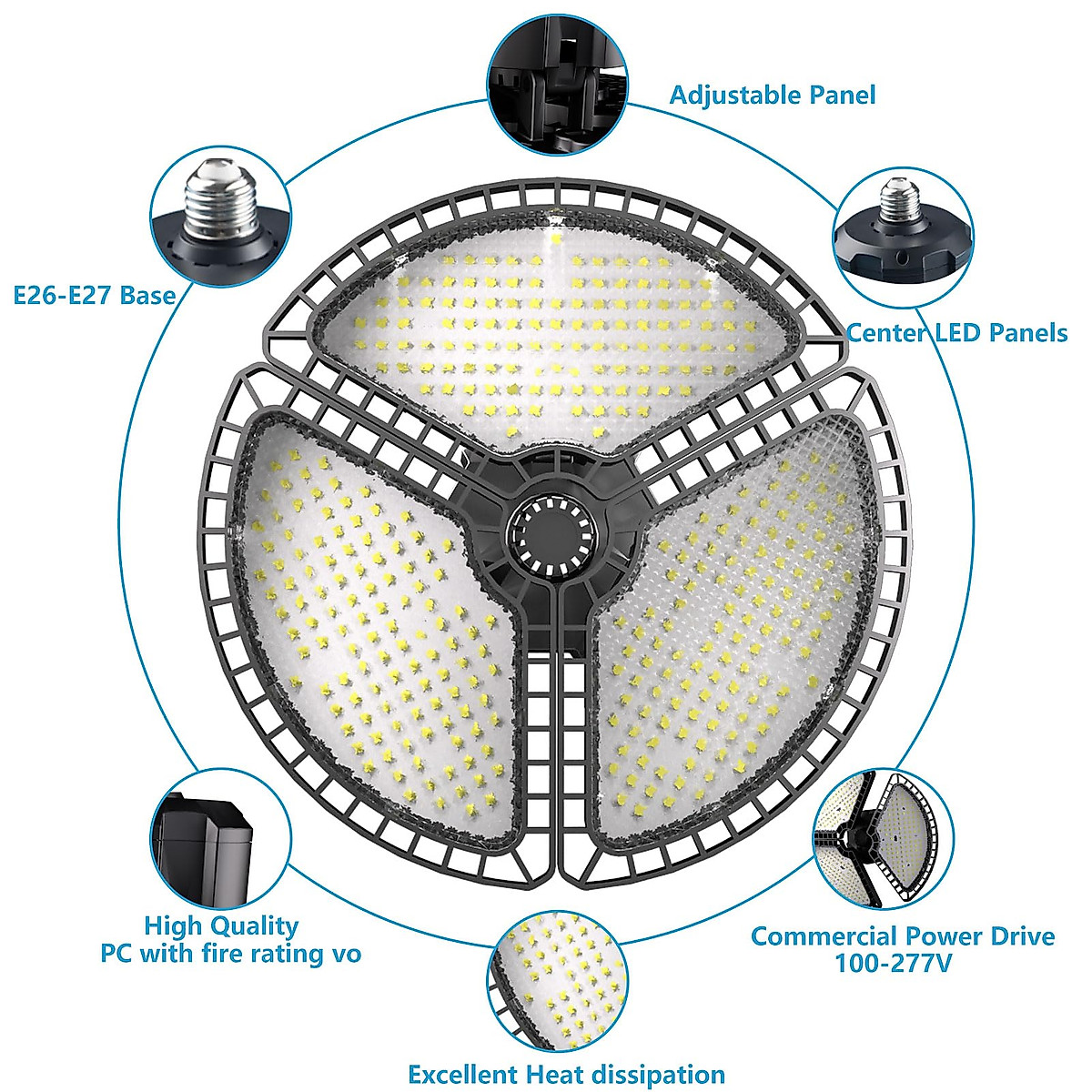 Adjustable Panel

E26-E27 Base

Center LED Panels

High Quality
PC with fire rating vo

Commercial Power Drive
100-277V

Excellent Heat dissipation