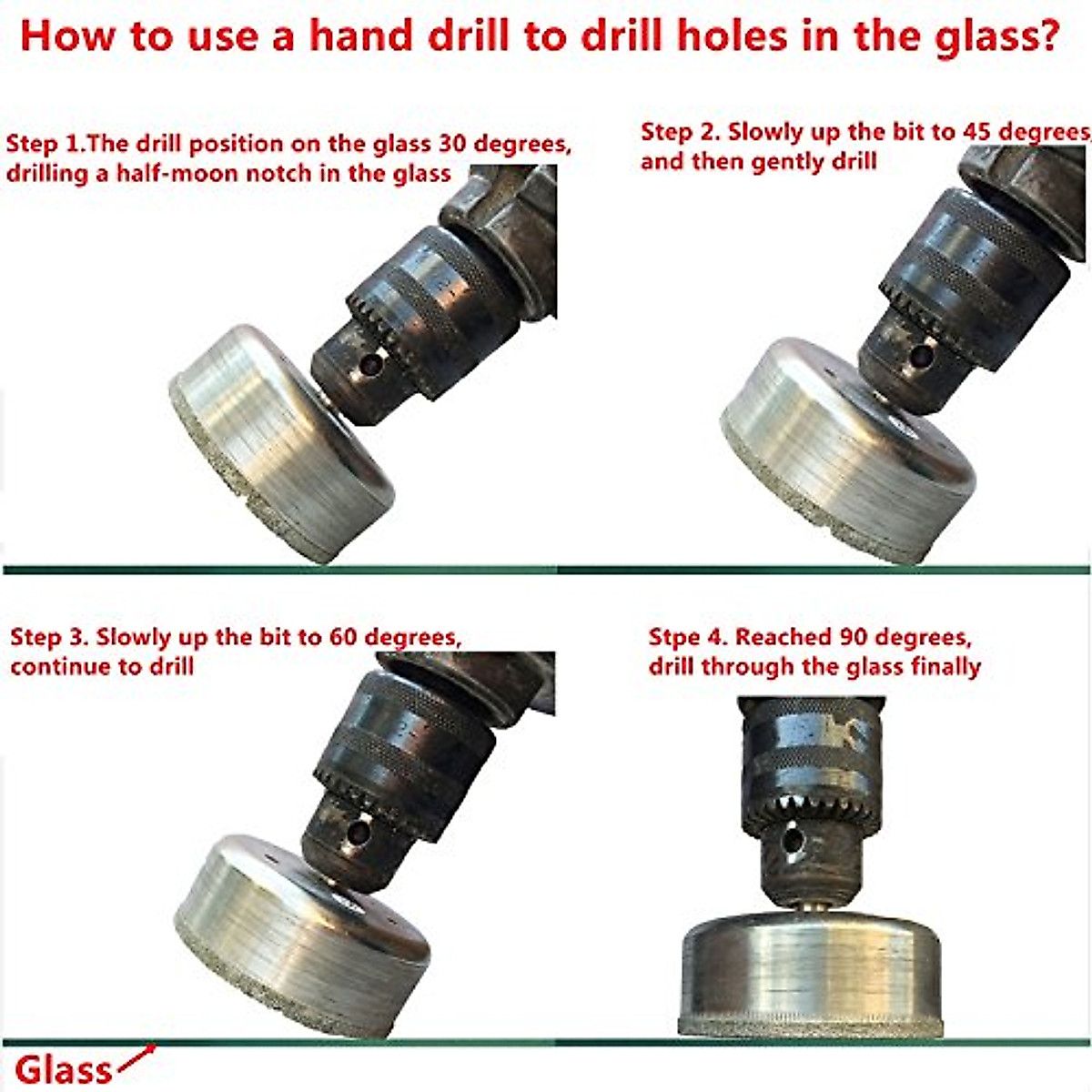 How to use a hand drill to drill holes in the glass?

Step 1.The drill position on the glass 30 degrees, drilling a half-moon notch in the glass

Step 2. Slowly up the bit to 45 degrees, and then gently drill

Step 3. Slowly up the bit to 60 degrees, continue to drill

Stpe 4. Reached 90 degrees, drill through the glass finally

Glass