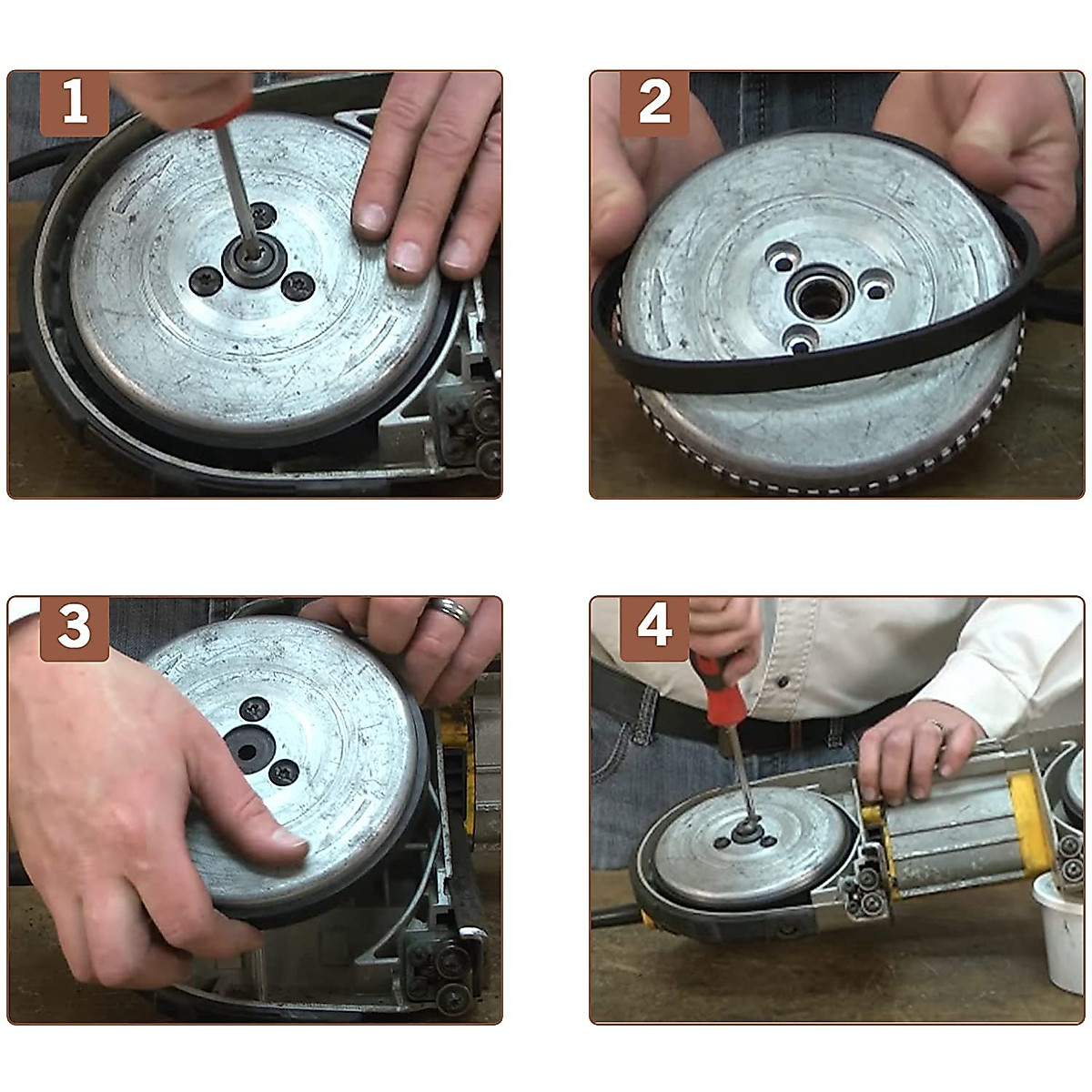 1

2

3

4