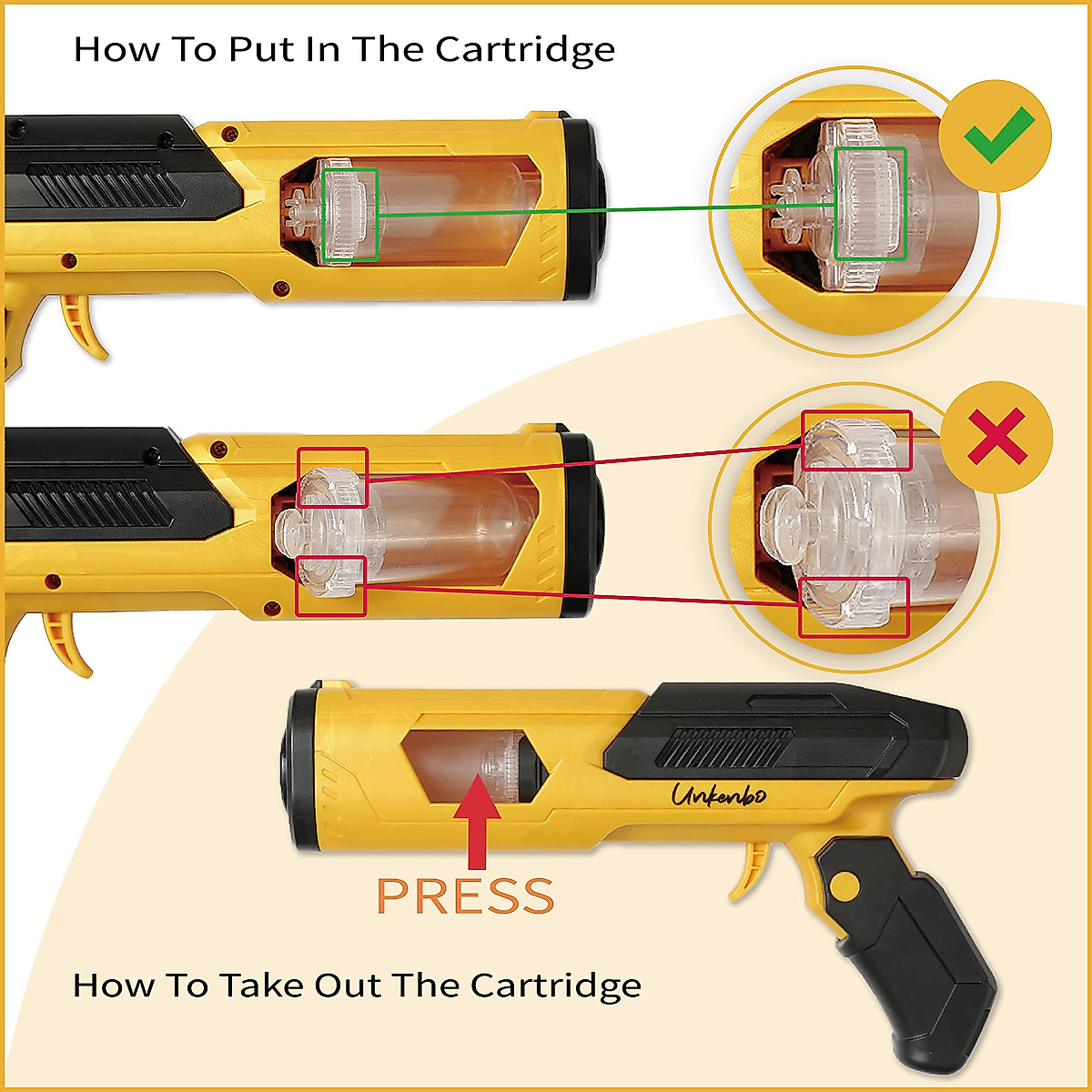 How To Put In The Cartridge

Unkenbo

PRESS

How To Take Out The Cartridge