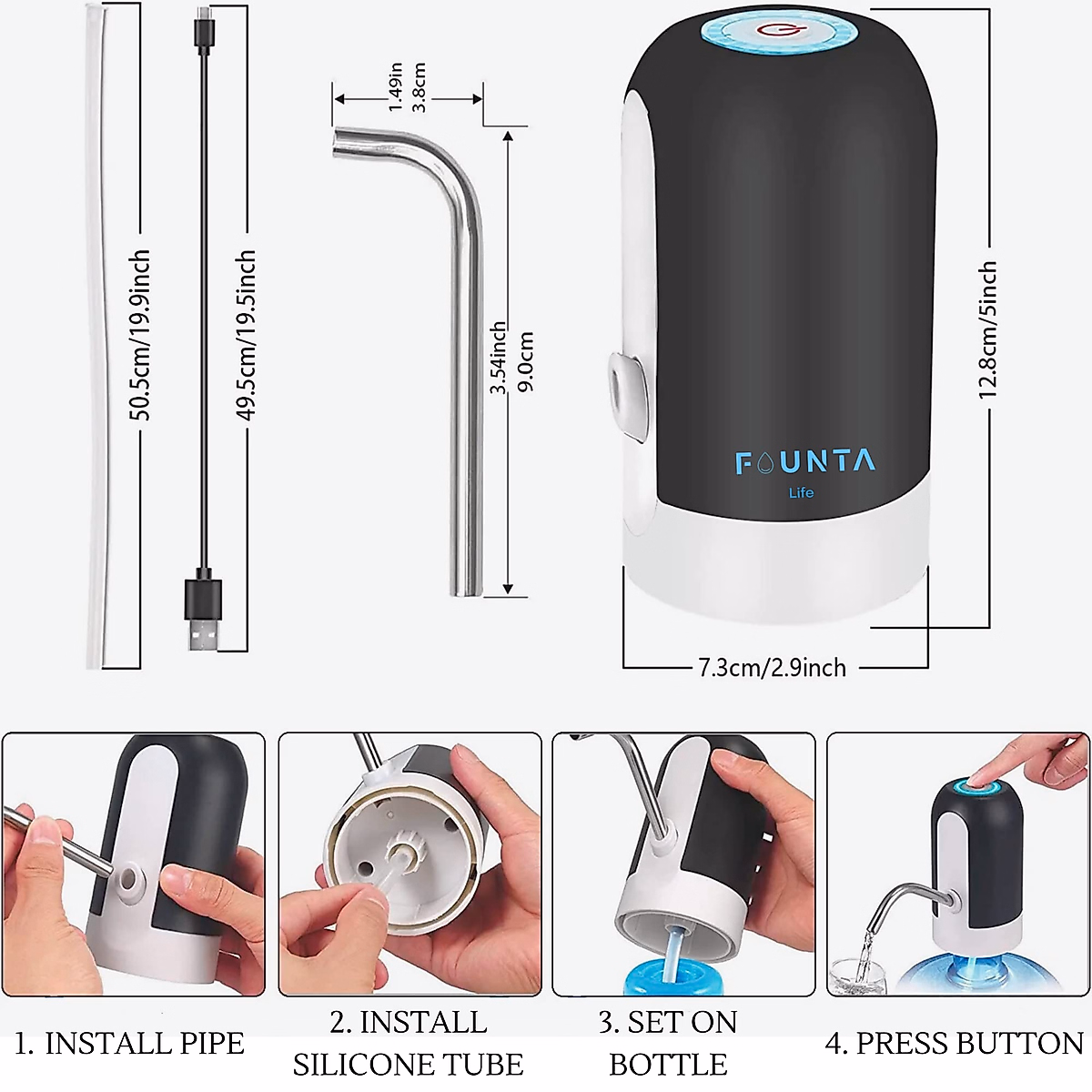 50.5cm/19.9inch

49.5cm/19.5inch

1.49in
3.8cm

3.54inch
9.0cm

FOUNTA
Life

12.8cm/5inch

7.3cm/2.9inch

1. INSTALL PIPE

2. INSTALL SILICONE TUBE

3. SET ON BOTTLE

4. PRESS BUTTON