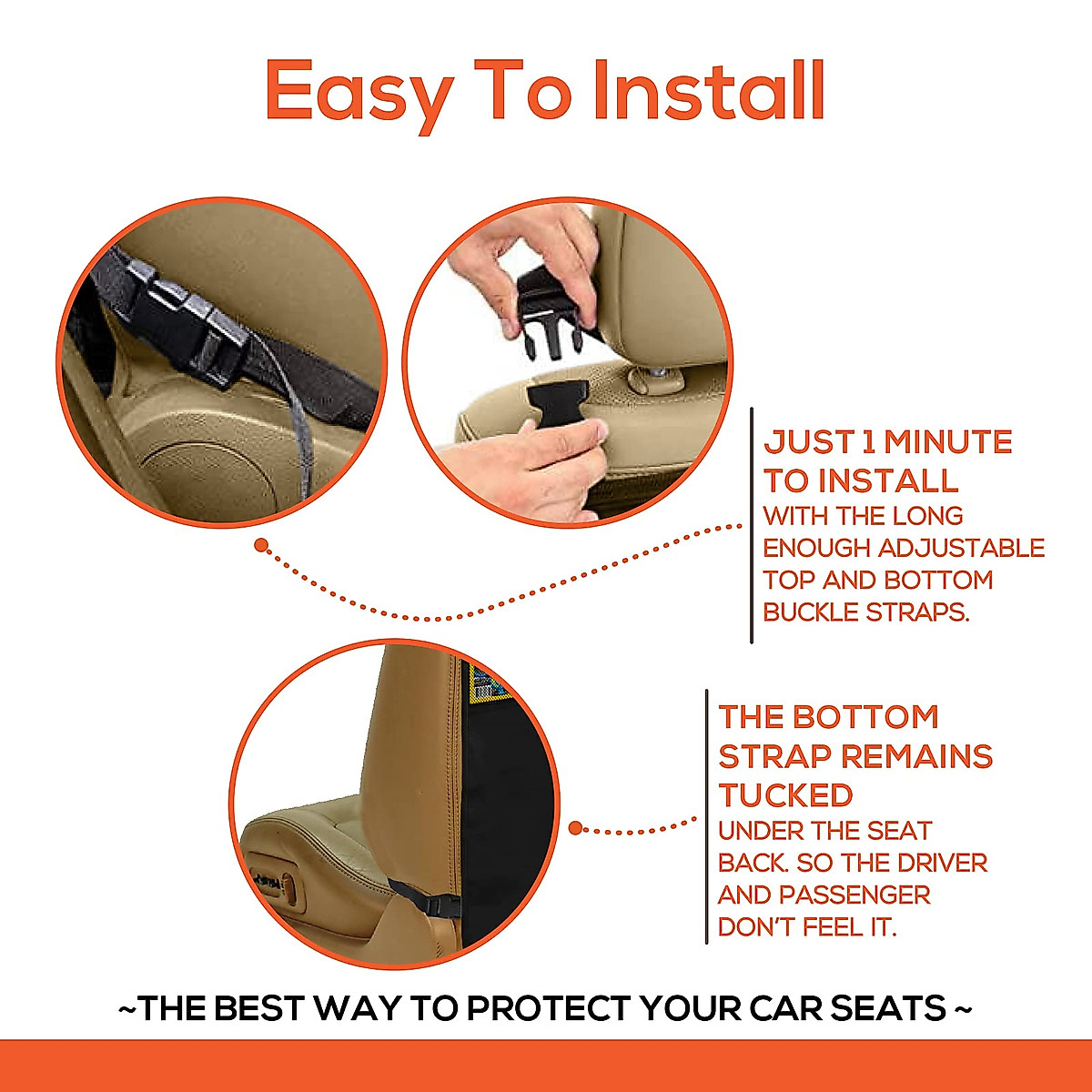 Easy To Install

JUST 1 MINUTE TO INSTALL
WITH THE LONG ENOUGH ADJUSTABLE TOP AND BOTTOM BUCKLE STRAPS.

THE BOTTOM STRAP REMAINS TUCKED
UNDER THE SEAT BACK. SO THE DRIVER AND PASSENGER DON'T FEEL IT.

~THE BEST WAY TO PROTECT YOUR CAR SEATS ~