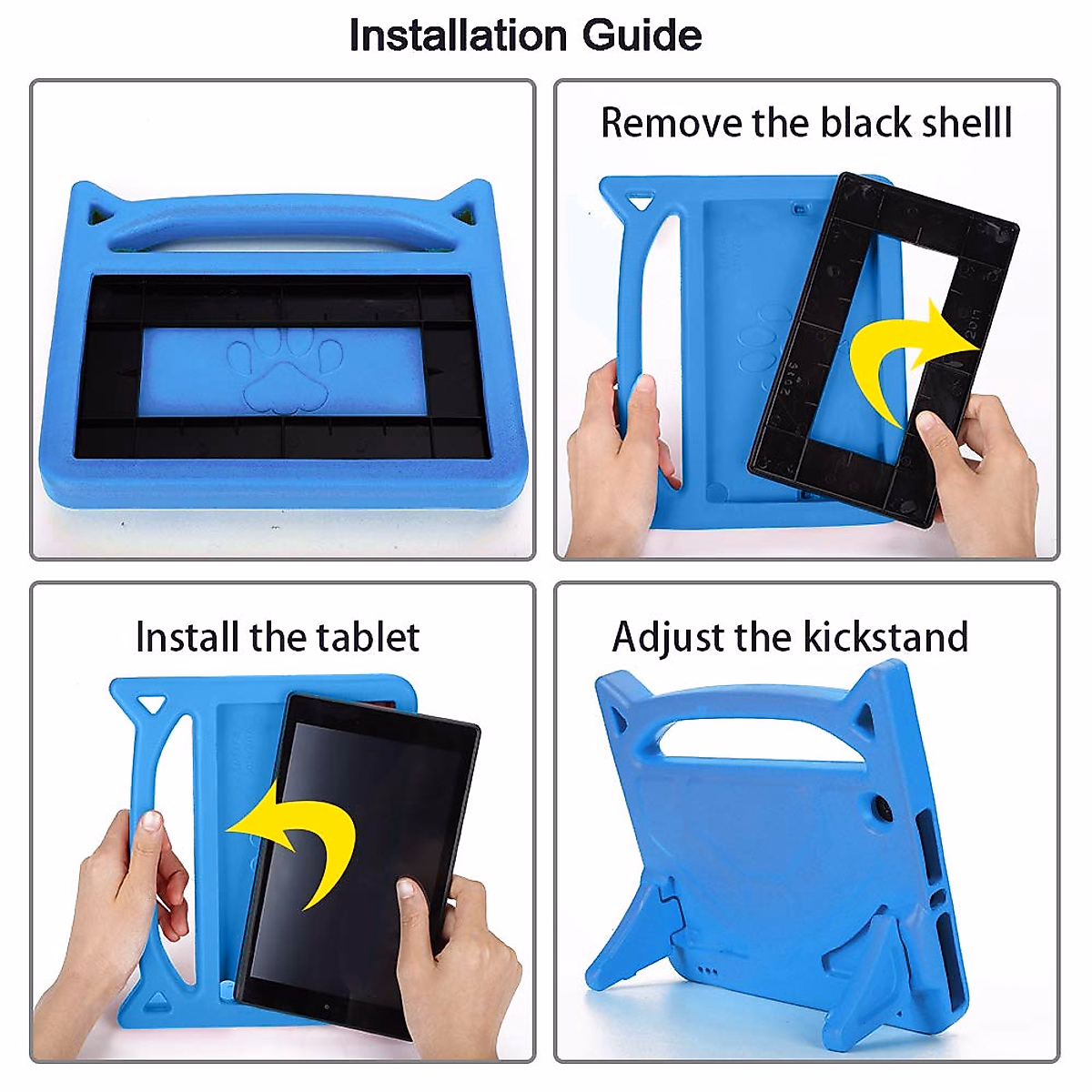 Installation Guide

Remove the black shelll

Install the tablet

Adjust the kickstand