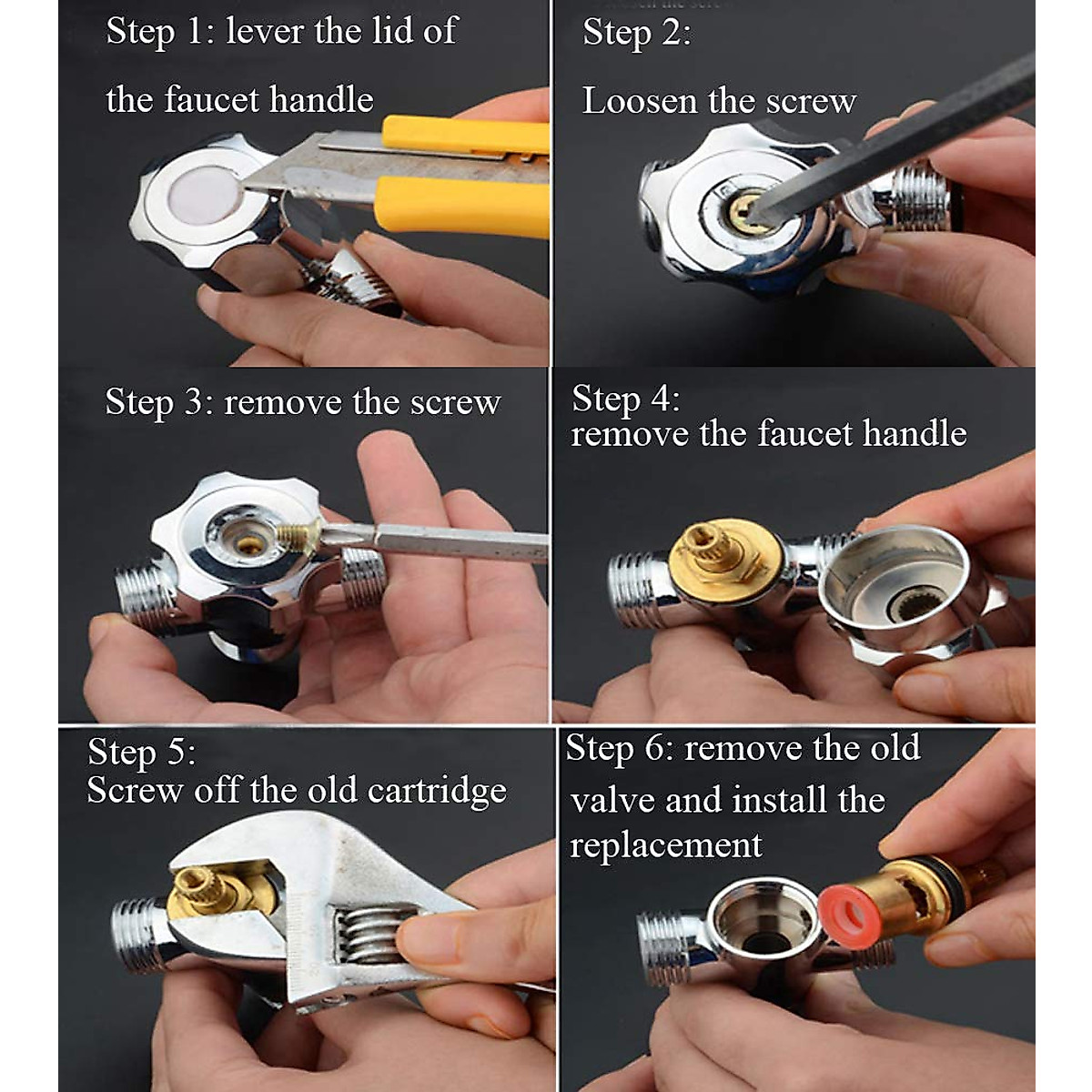 Step 1: lever the lid of the faucet handle

Step 2:
Loosen the screw

Step 3: remove the screw

Step 4:
remove the faucet handle

Step 5:
Screw off the old cartridge

Step 6: remove the old valve and install the replacement