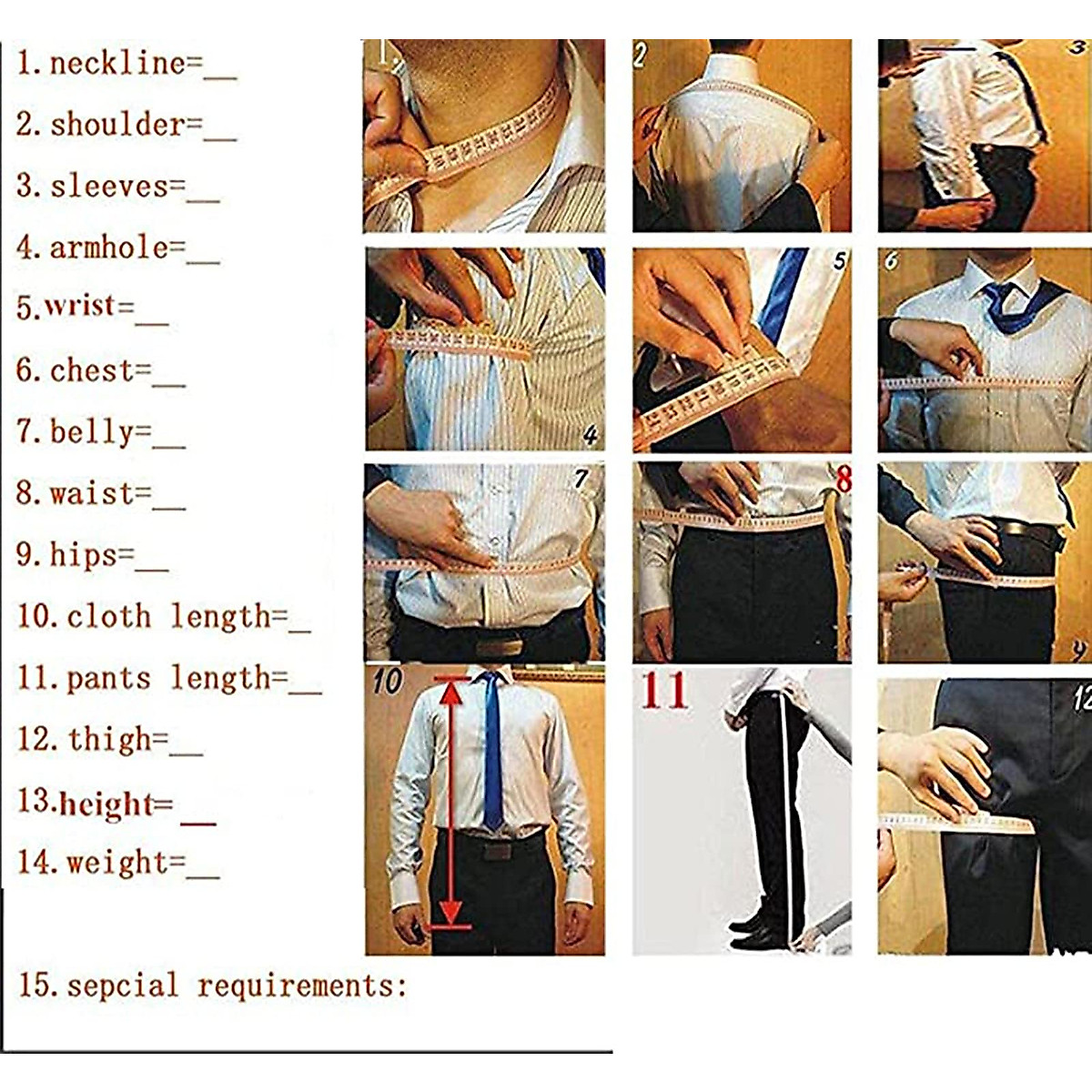 1. neckline=__

2. shoulder=__

3. sleeves=__

4. armhole=__

5. wrist=__

6. chest=__

7. belly=__

8. waist=__

9. hips=__

10. cloth length=__

11. pants length=__

12. thigh=__

13. height= __

14. weight=__

15. sepcial requirements:

1

2

3

4

5

6

7

8

9

10

11

12