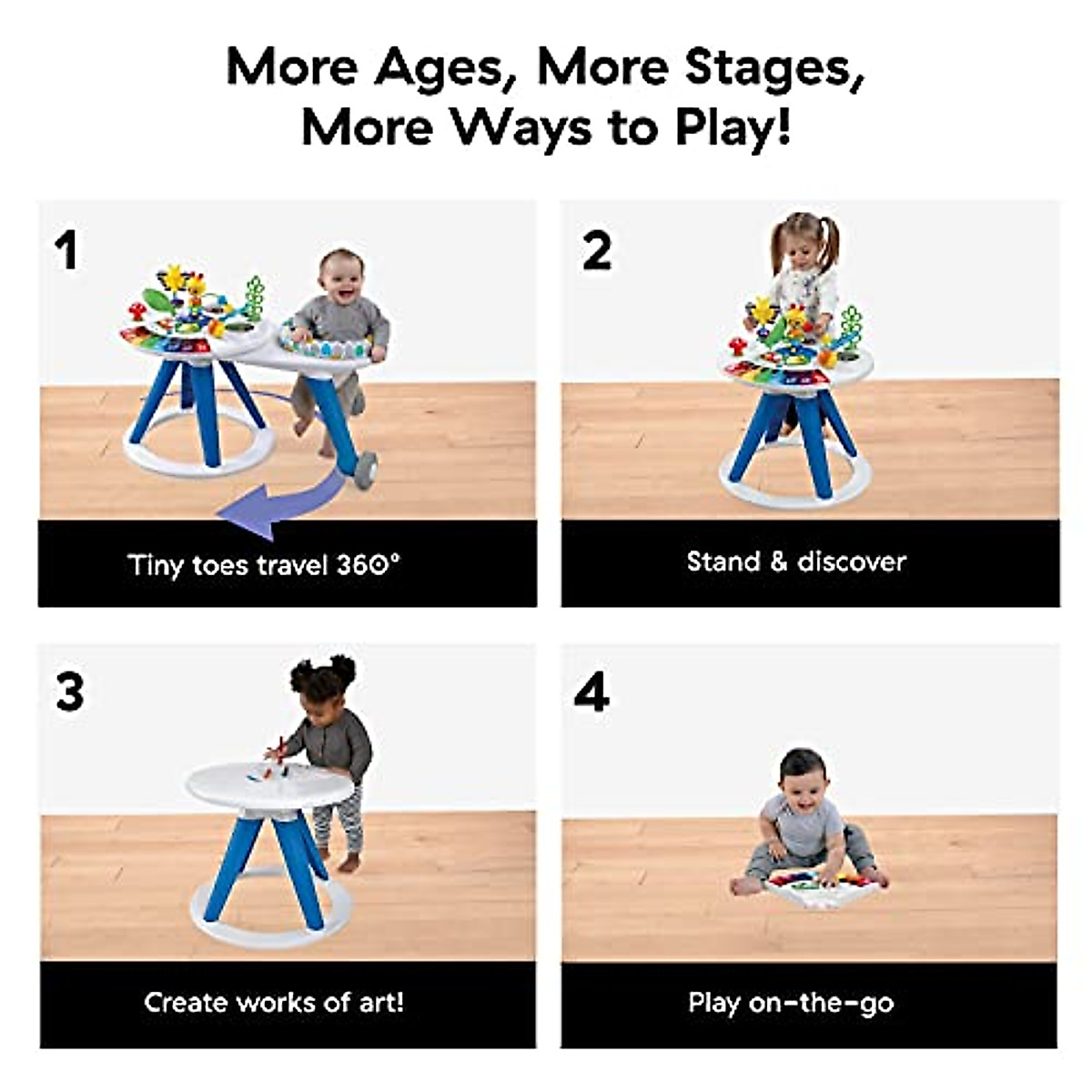 More Ages, More Stages, More Ways to Play!

1

Tiny toes travel 360°

2

Stand & discover

3

Create works of art!

4

Play on-the-go