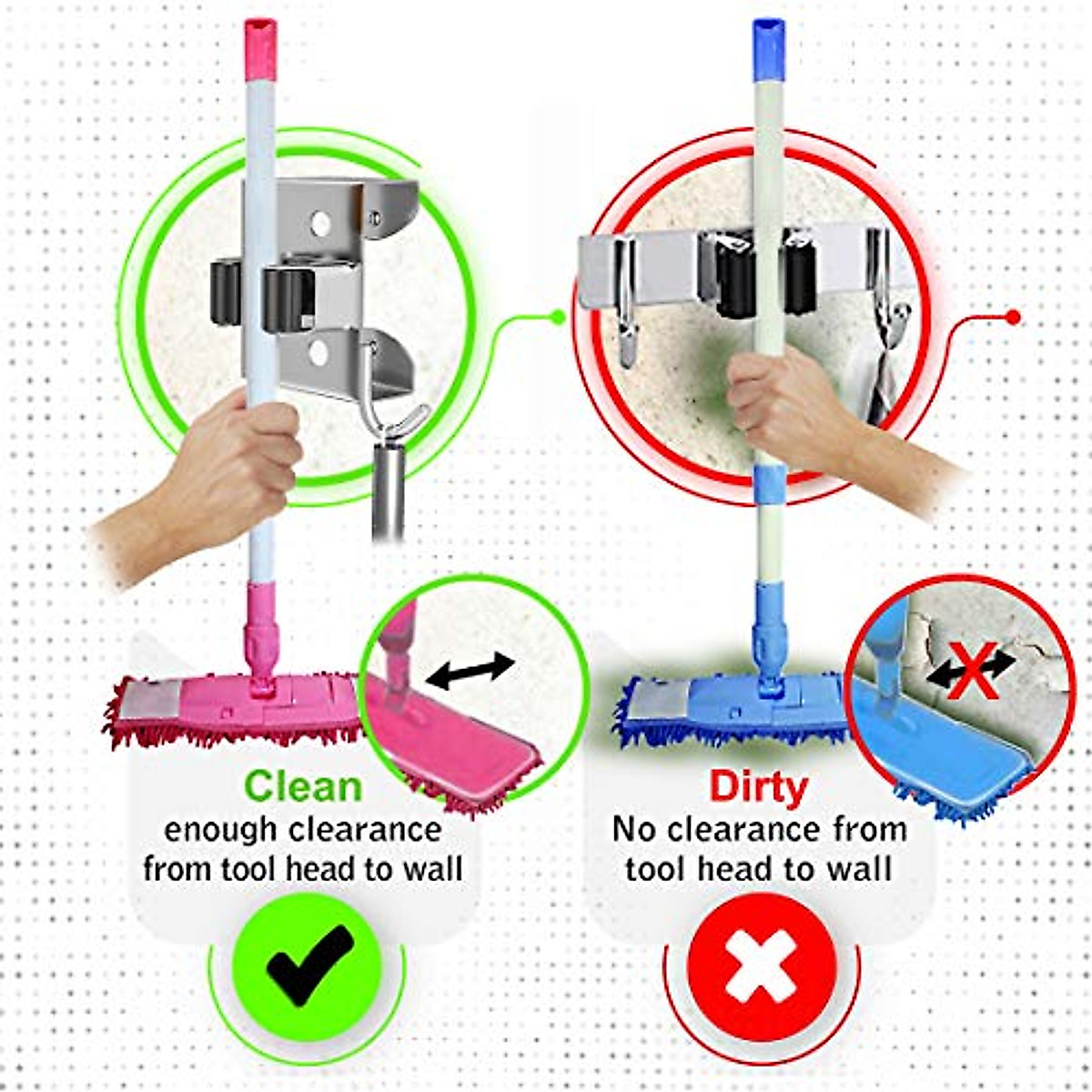 Clean
enough clearance from tool head to wall

Dirty
No clearance from tool head to wall