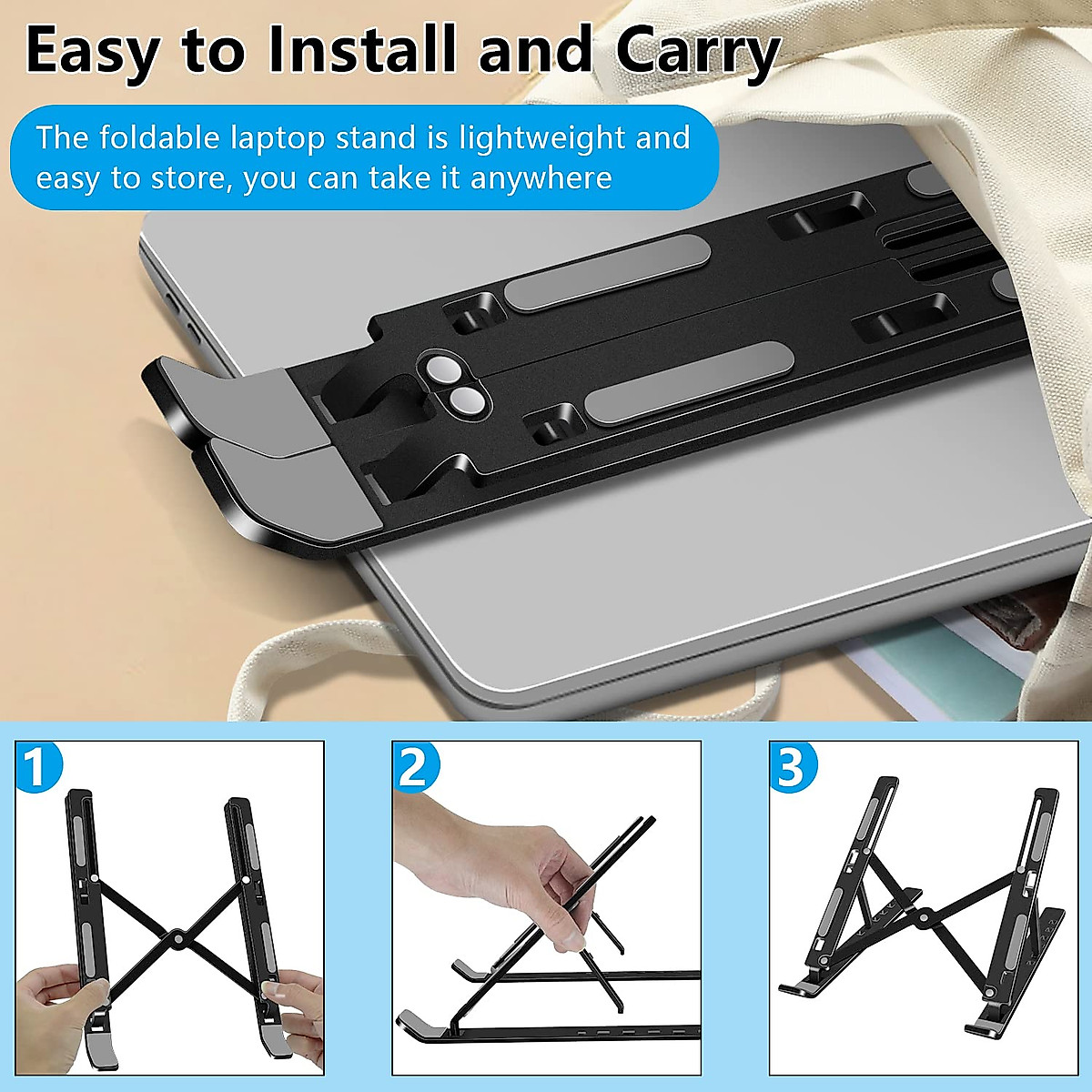 Easy to Install and Carry

The foldable laptop stand is lightweight and easy to store, you can take it anywhere

1

2

3