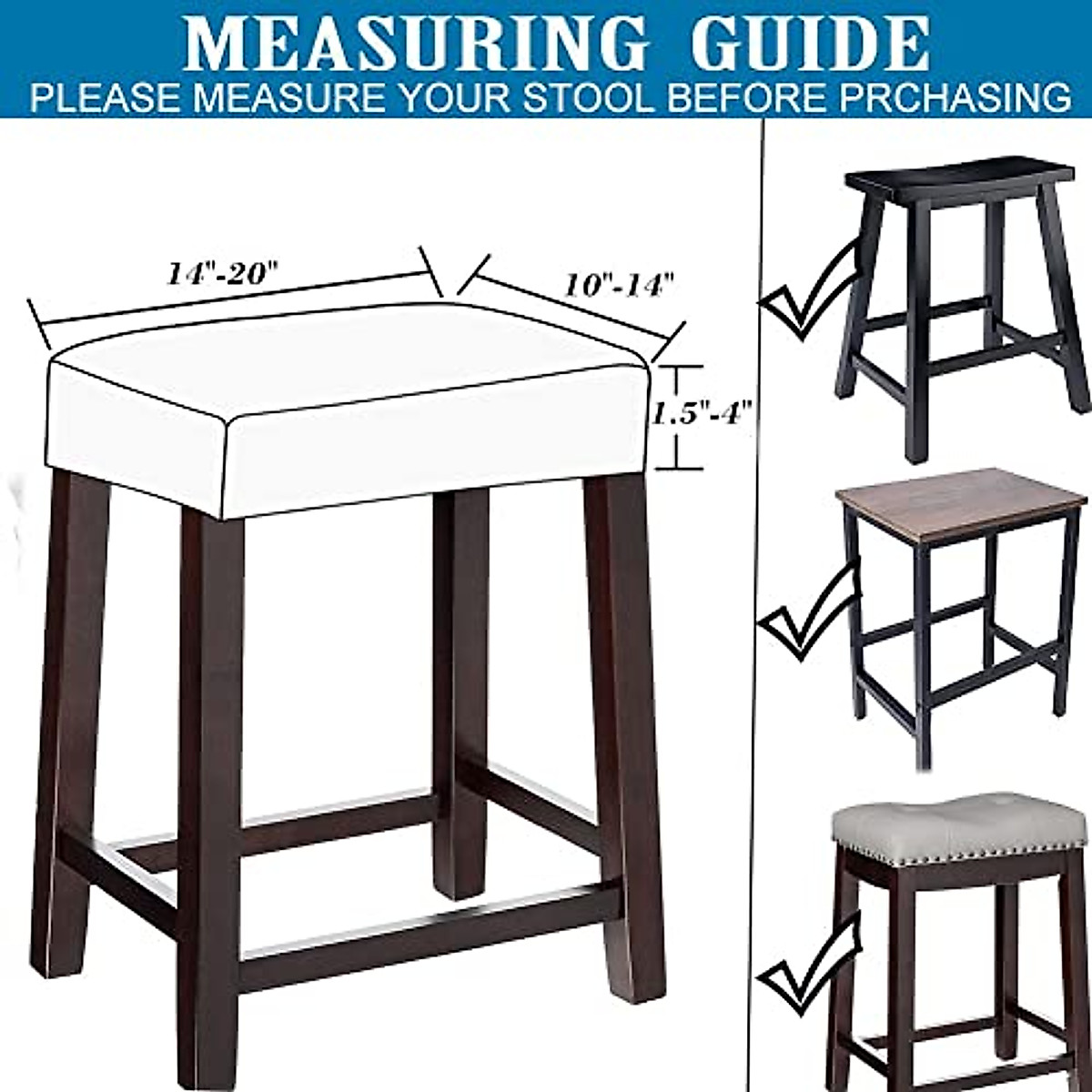 MEASURING GUIDE
PLEASE MEASURE YOUR STOOL BEFORE PRCHASING

14"-20"

10"-14"

1.5"-4"