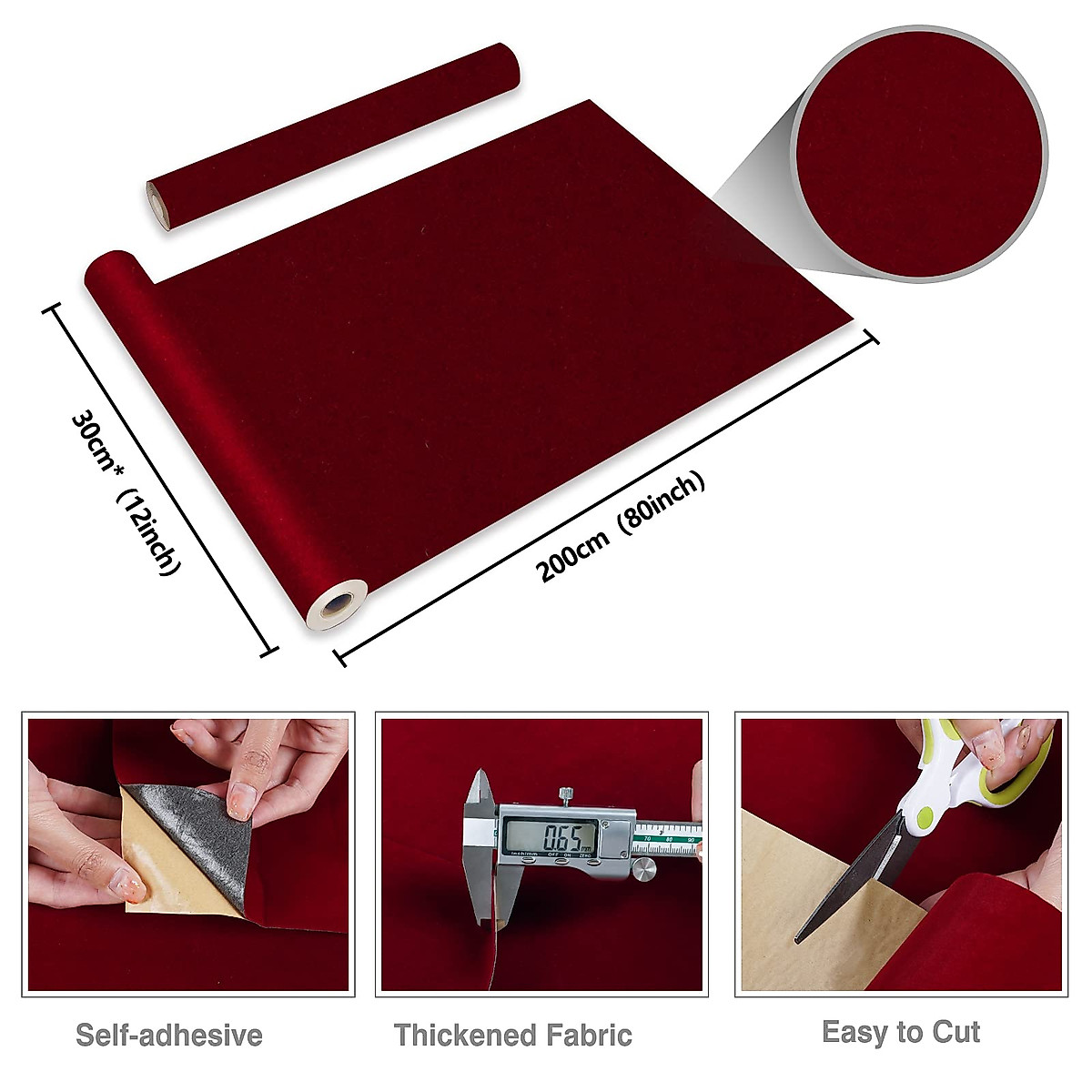 30cm*（12inch）

200cm（80inch）

0.65 mm

inch/mm OFF ON ZERO

70 80 90

Self-adhesive

Thickened Fabric

Easy to Cut