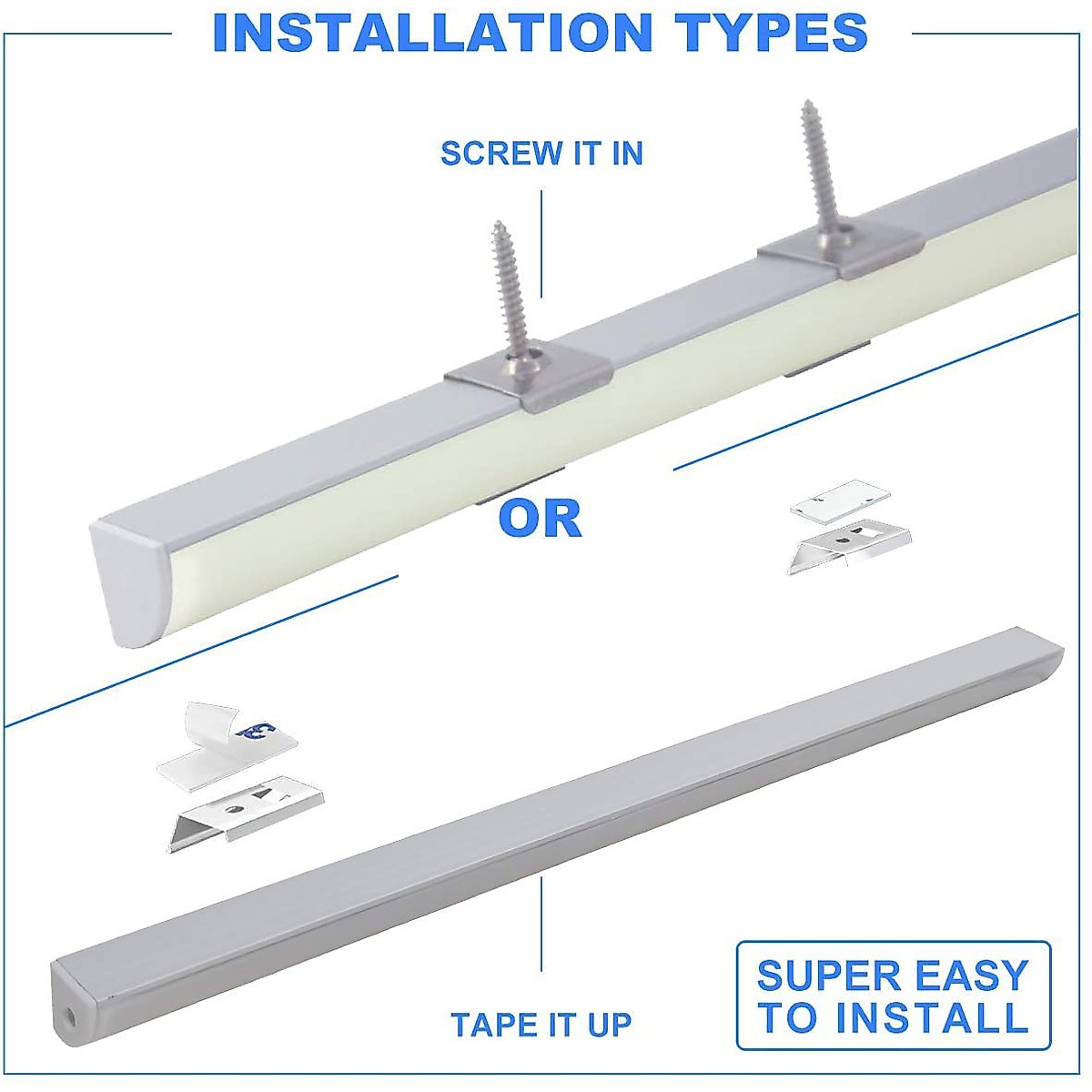 INSTALLATION TYPES

SCREW IT IN

OR

TAPE IT UP

SUPER EASY TO INSTALL