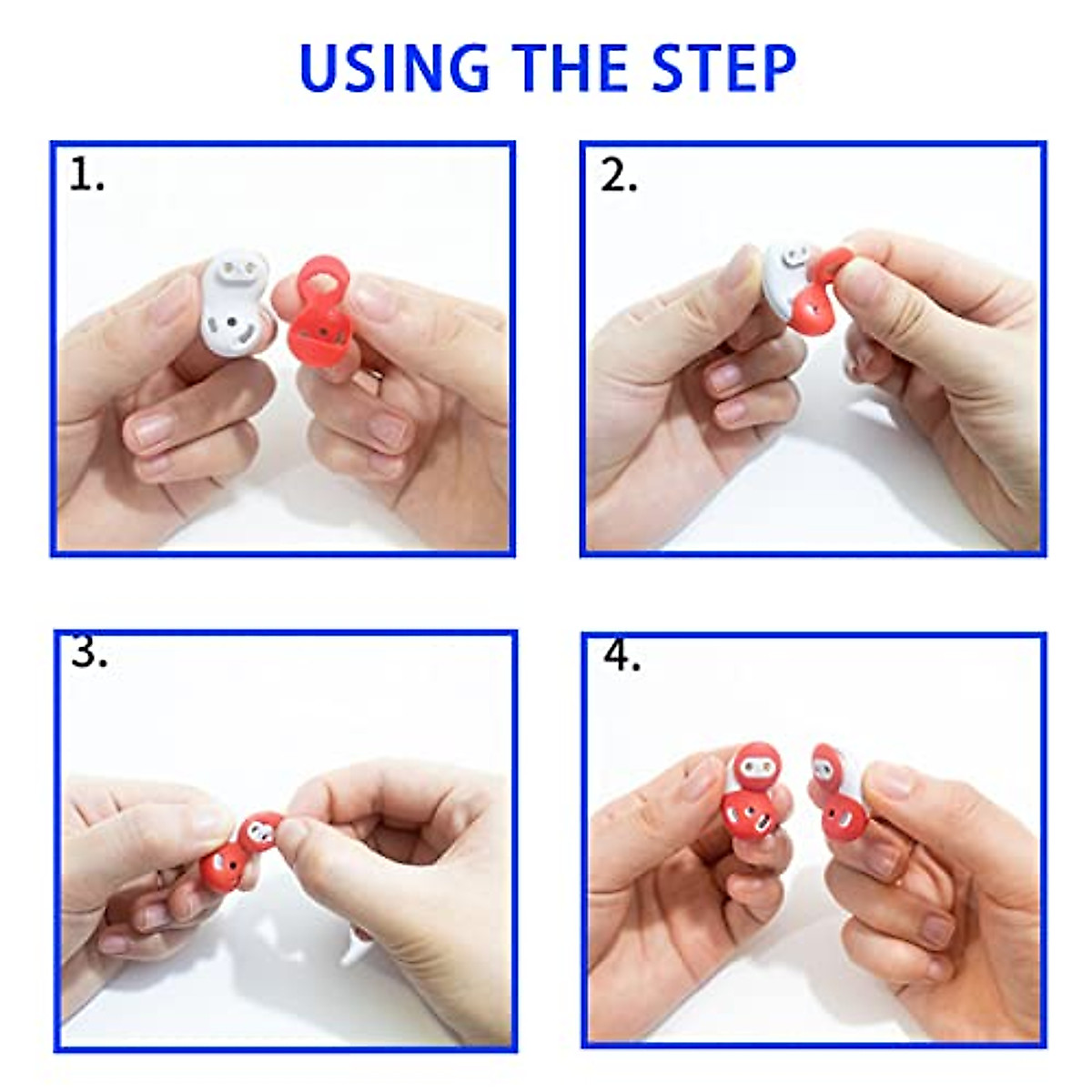 USING THE STEP

1.

2.

3.

4.