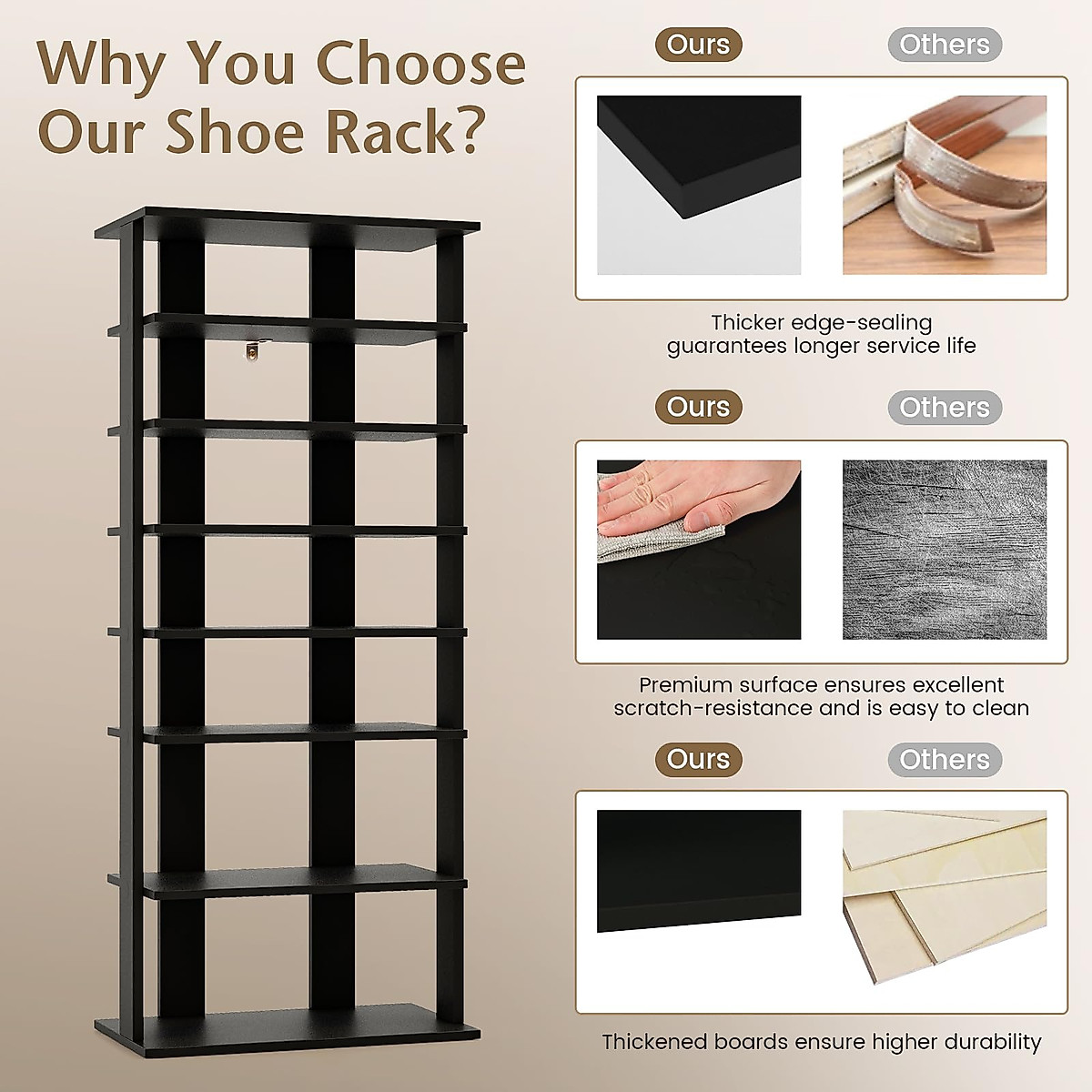 Why You Choose Our Shoe Rack?

Ours

Others

Thicker edge-sealing guarantees longer service life

Ours

Others

Premium surface ensures excellent scratch-resistance and is easy to clean

Ours

Others

Thickened boards ensure higher durability