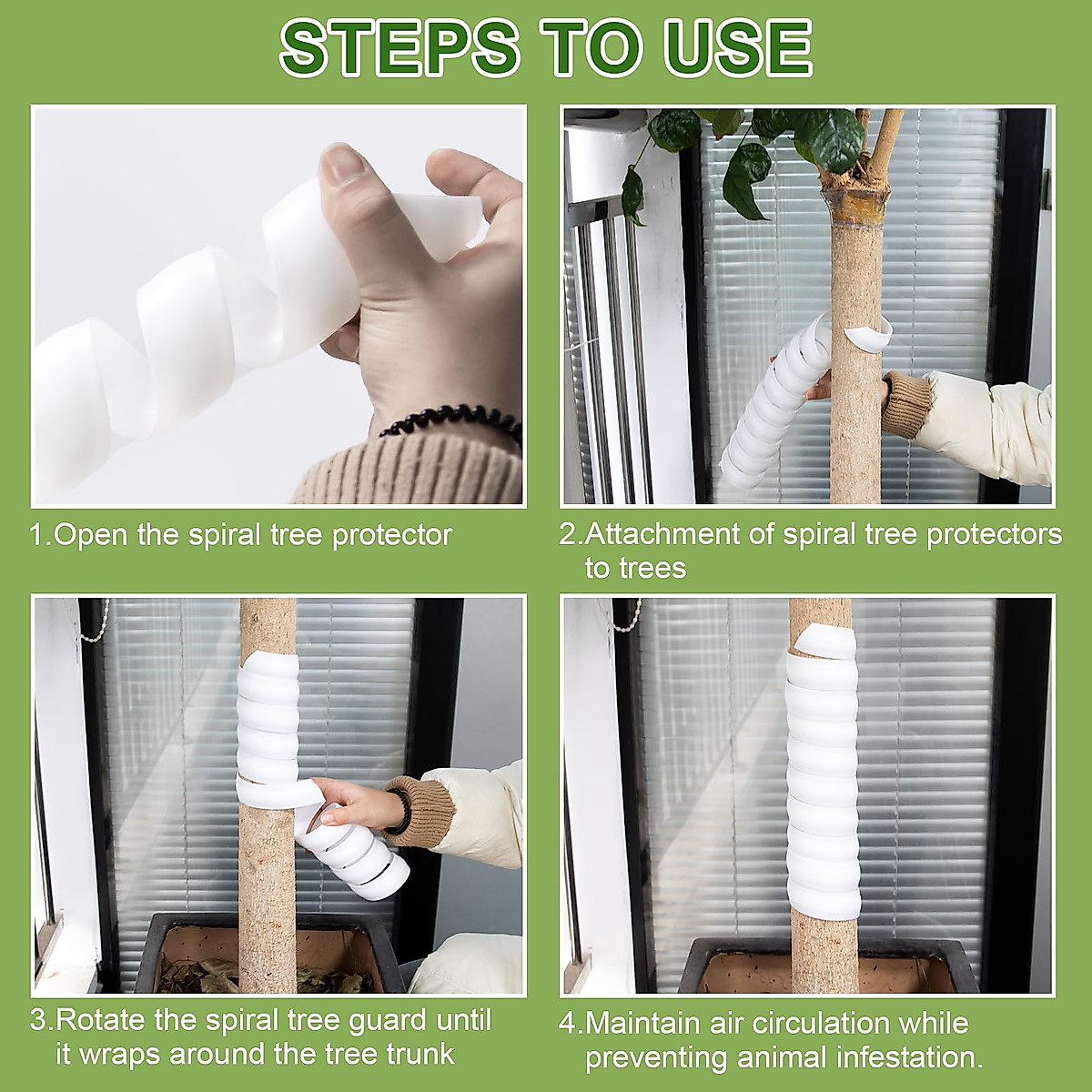 STEPS TO USE

1.Open the spiral tree protector

2.Attachment of spiral tree protectors to trees

3.Rotate the spiral tree guard until it wraps around the tree trunk

4.Maintain air circulation while preventing animal infestation.