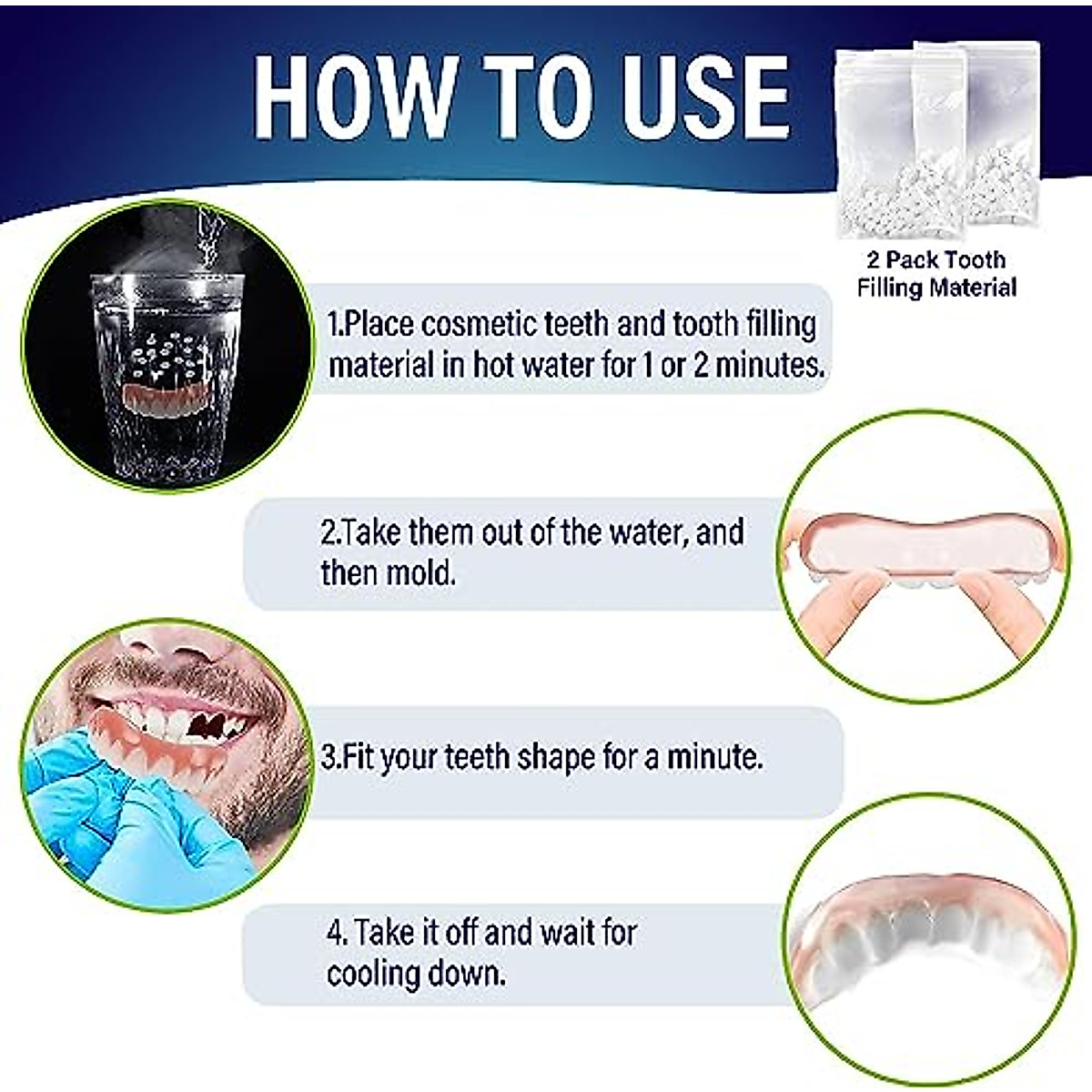 HOW TO USE

2 Pack Tooth Filling Material

1.Place cosmetic teeth and tooth filling material in hot water for 1 or 2 minutes.

2.Take them out of the water, and then mold.

3.Fit your teeth shape for a minute.

4. Take it off and wait for cooling down.