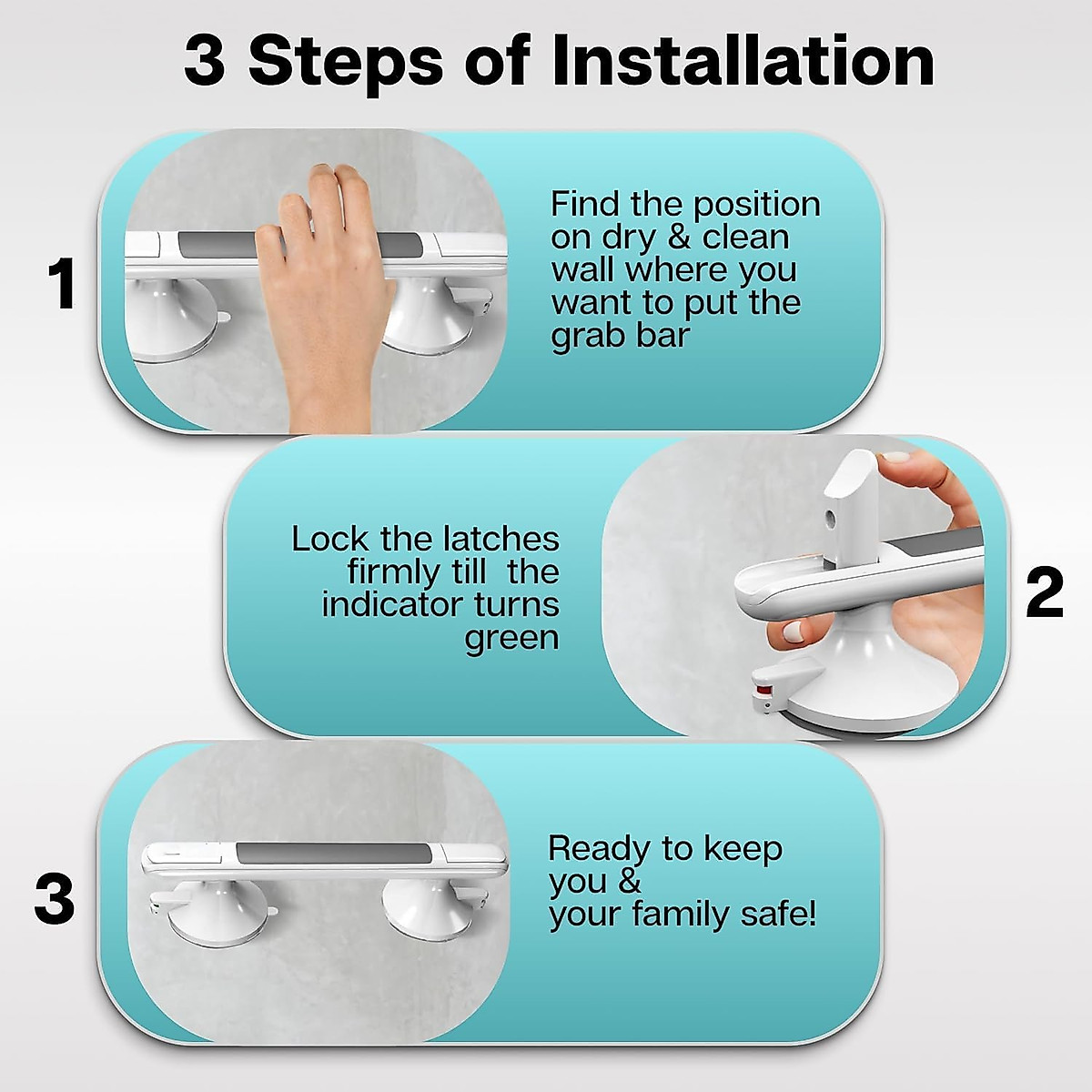 3 Steps of Installation

1

Find the position on dry & clean wall where you want to put the grab bar

Lock the latches firmly till the indicator turns green

2

3

Ready to keep you & your family safe!