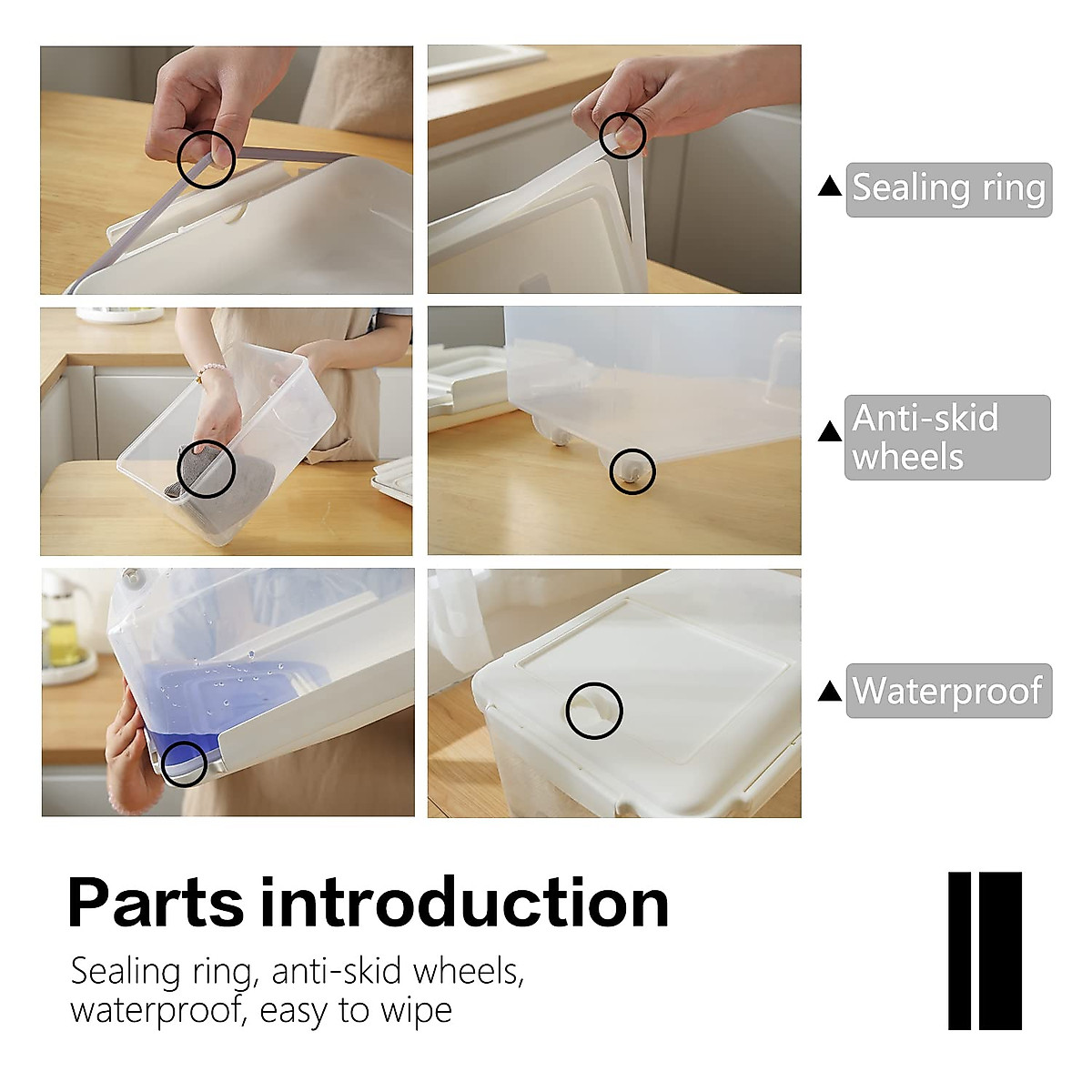 ▲ Sealing ring

▲ Anti-skid wheels

▲ Waterproof

Parts introduction

Sealing ring, anti-skid wheels, waterproof, easy to wipe