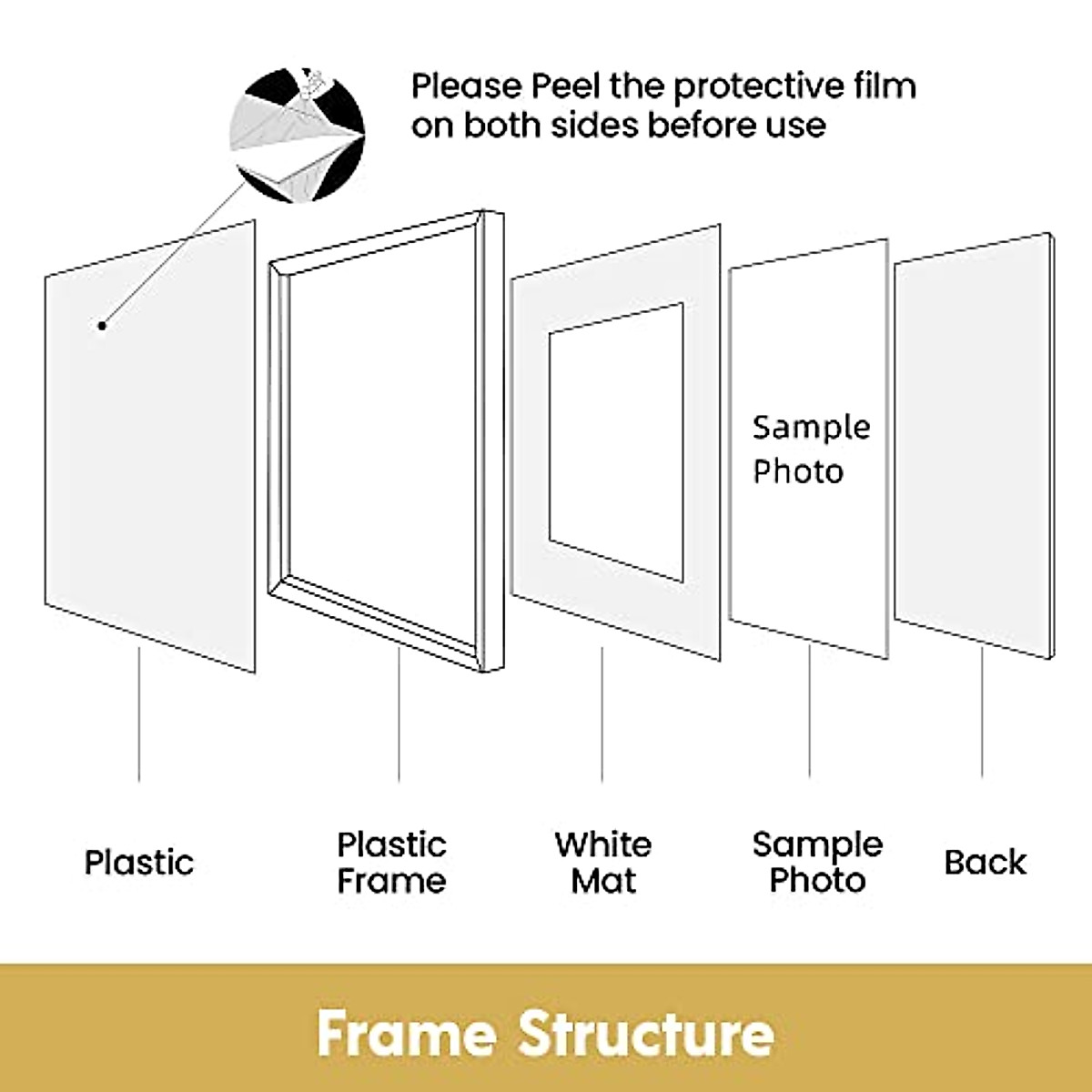 Please Peel the protective film on both sides before use

Sample Photo

Plastic

Plastic Frame

White Mat

Sample Photo

Back

Frame Structure