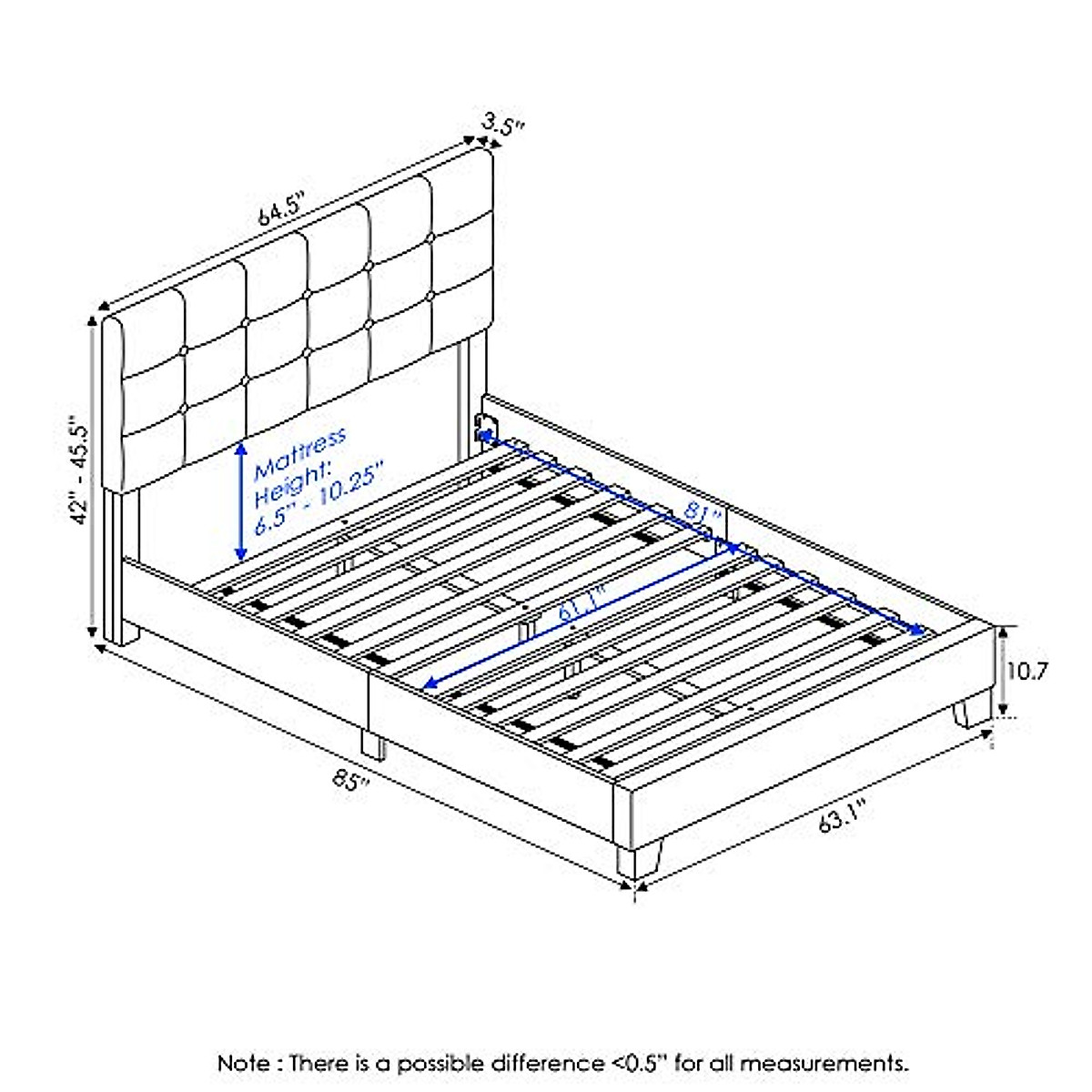 3.5"

64.5"

42" - 45.5"

Mattress Height: 6.5" - 10.25"

81"

61.1"

10.7

85"

63.1"

Note : There is a possible difference <0.5" for all measurements.