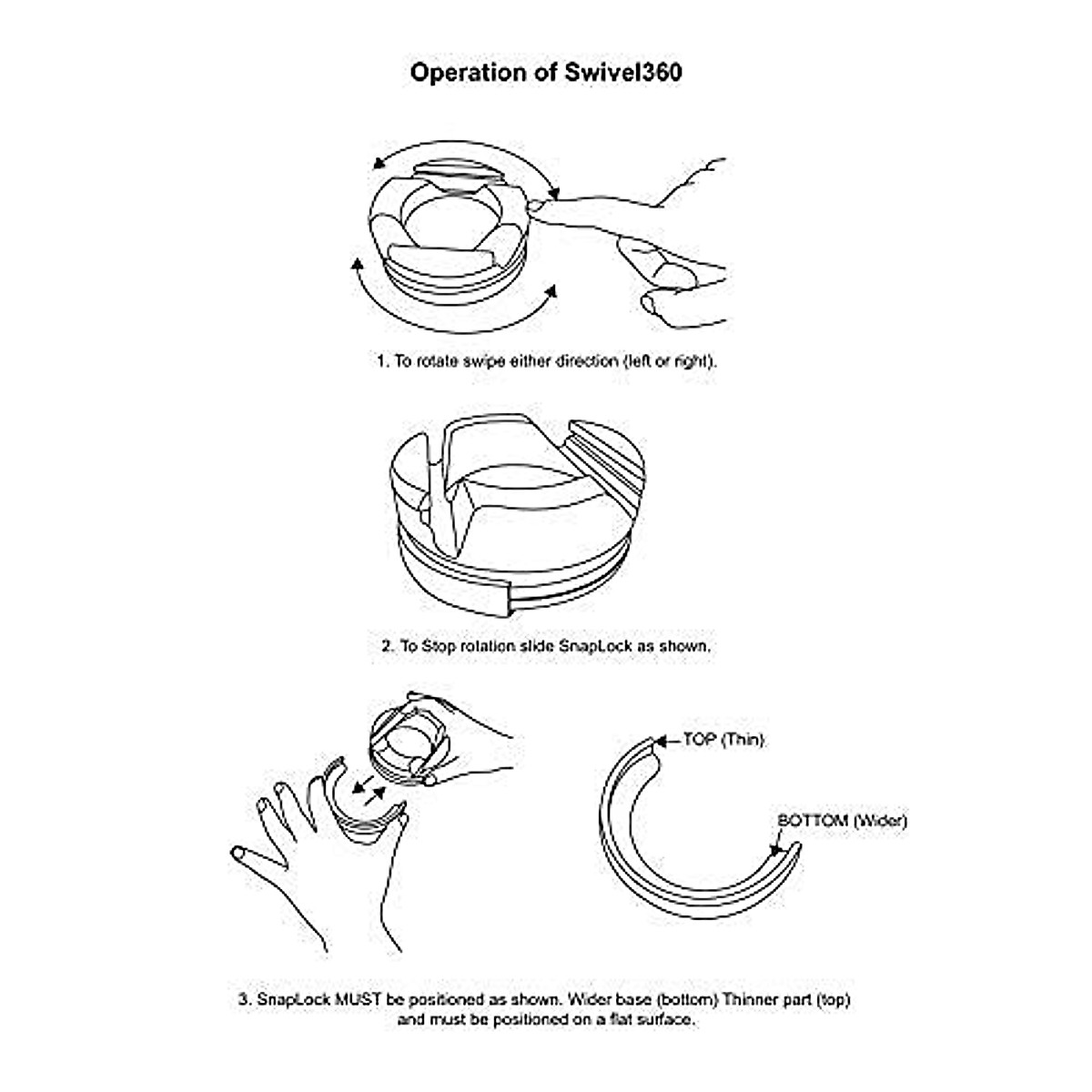 Operation of Swivel360

1. To rotate swipe either direction (left or right).

2. To Stop rotation slide SnapLock as shown.

TOP (Thin)

BOTTOM (Wider)

3. SnapLock MUST be positioned as shown. Wider base (bottom) Thinner part (top) and must be positioned on a flat surface.