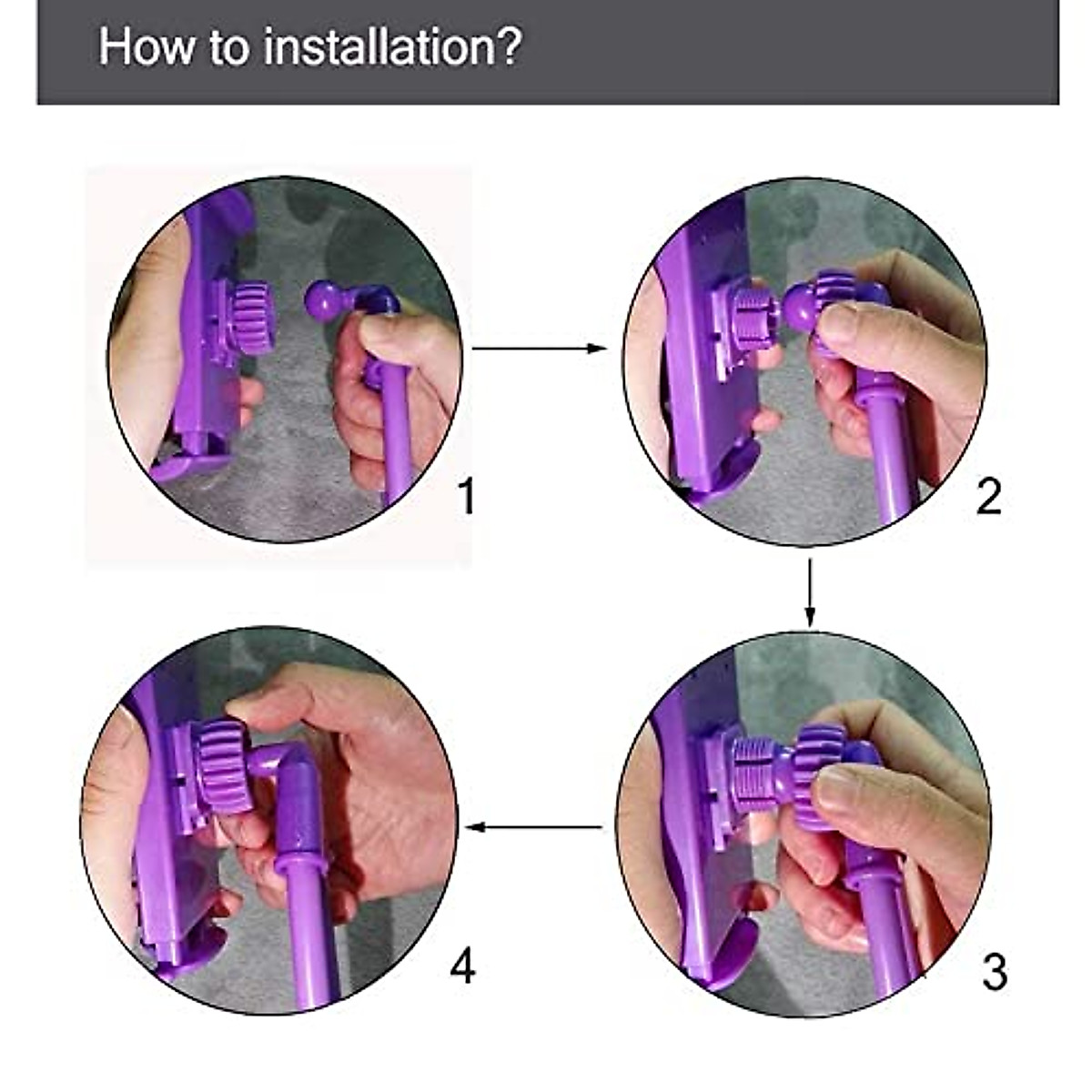 How to installation?

1

2

3

4