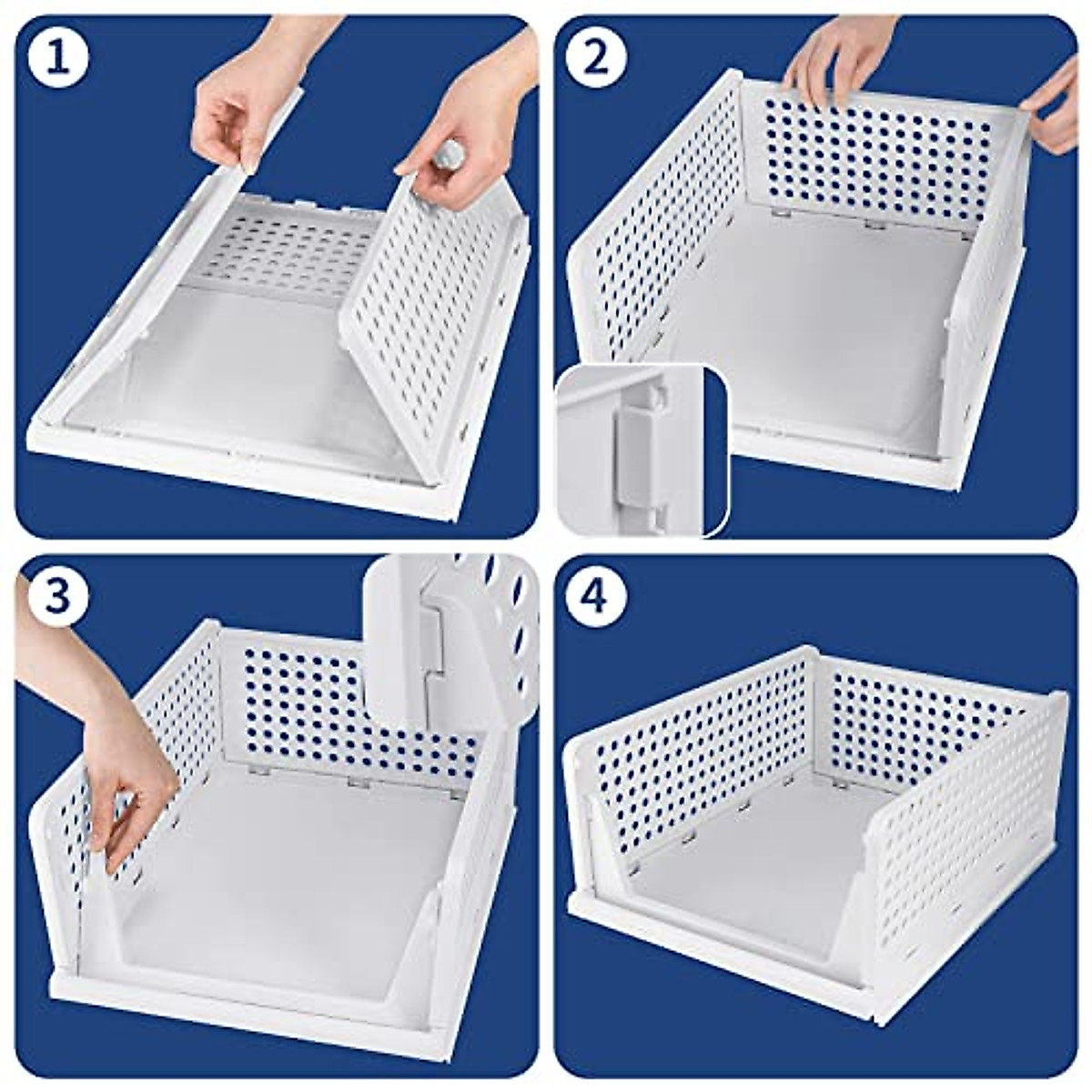 1

2

3

4