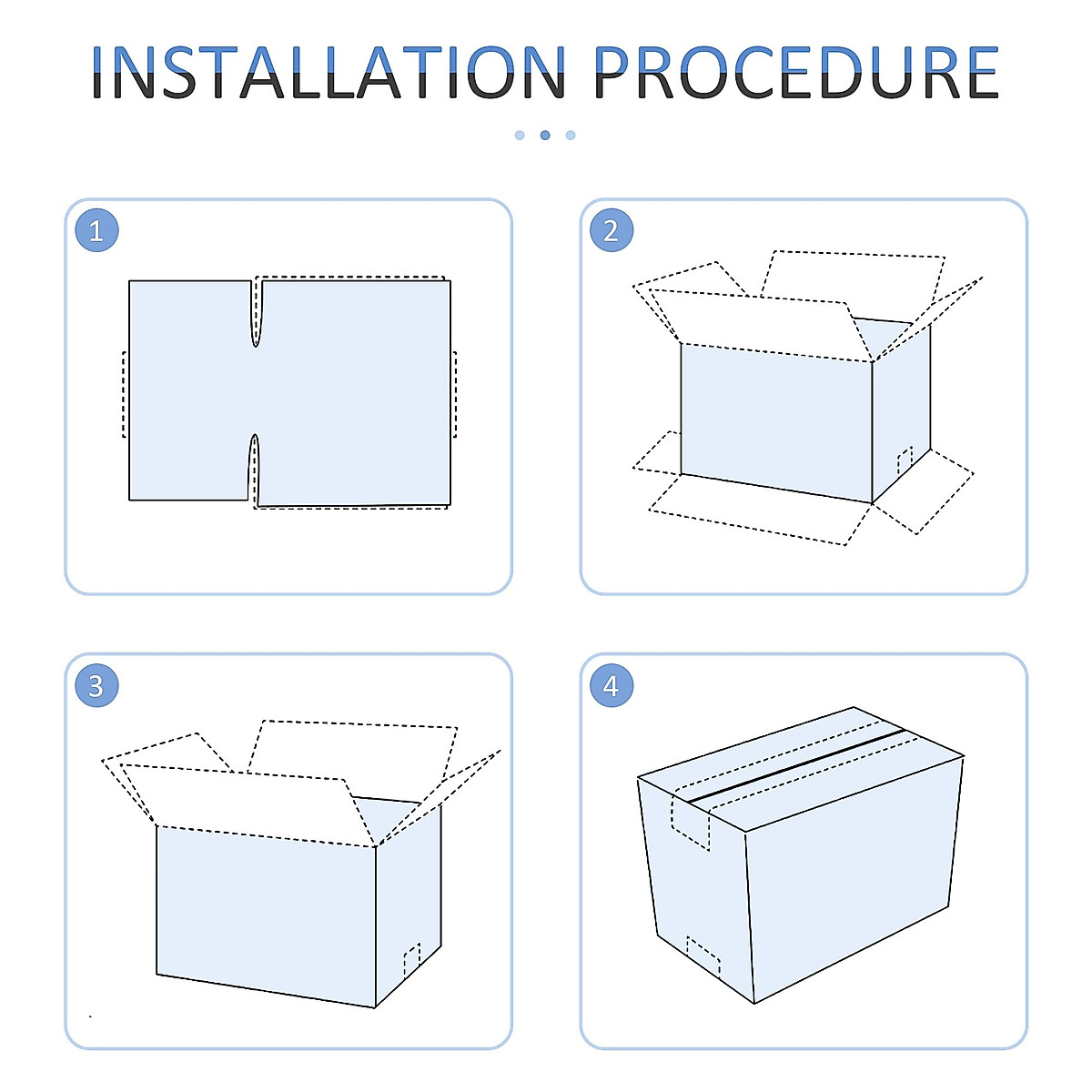 INSTALLATION PROCEDURE

1

2

3

4