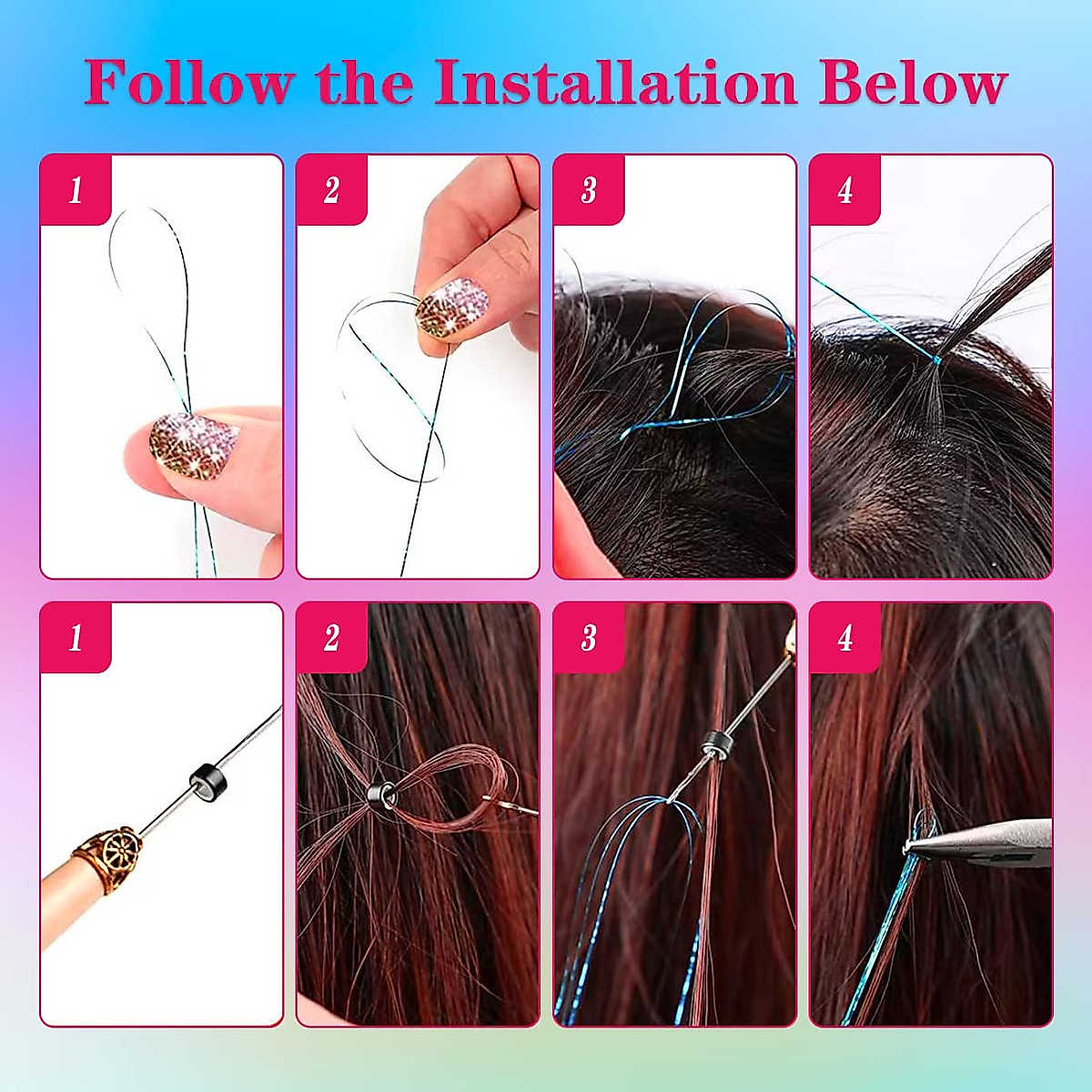 Follow the Installation Below

1

2

3

4

1

2

3

4