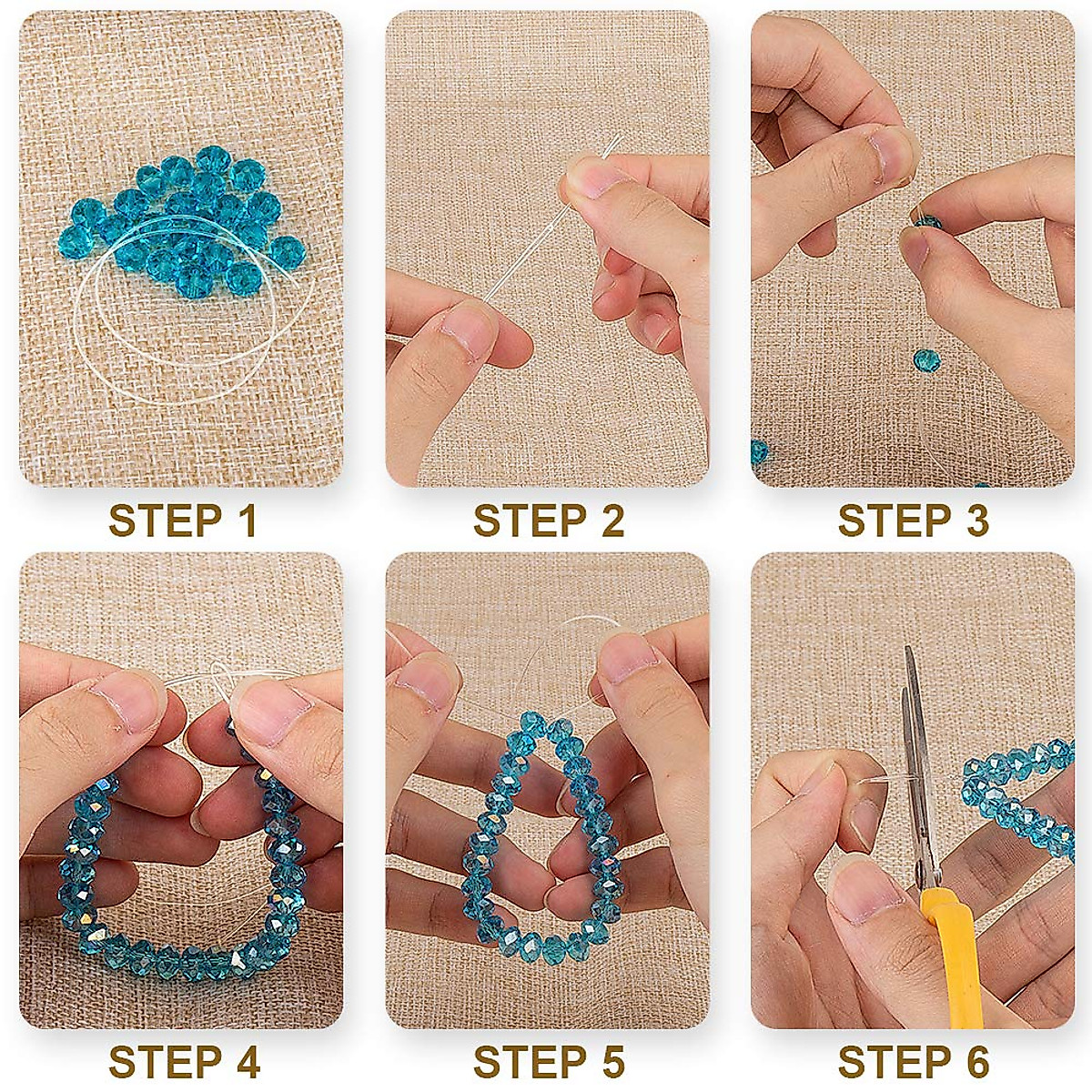 STEP 1

STEP 2

STEP 3

STEP 4

STEP 5

STEP 6