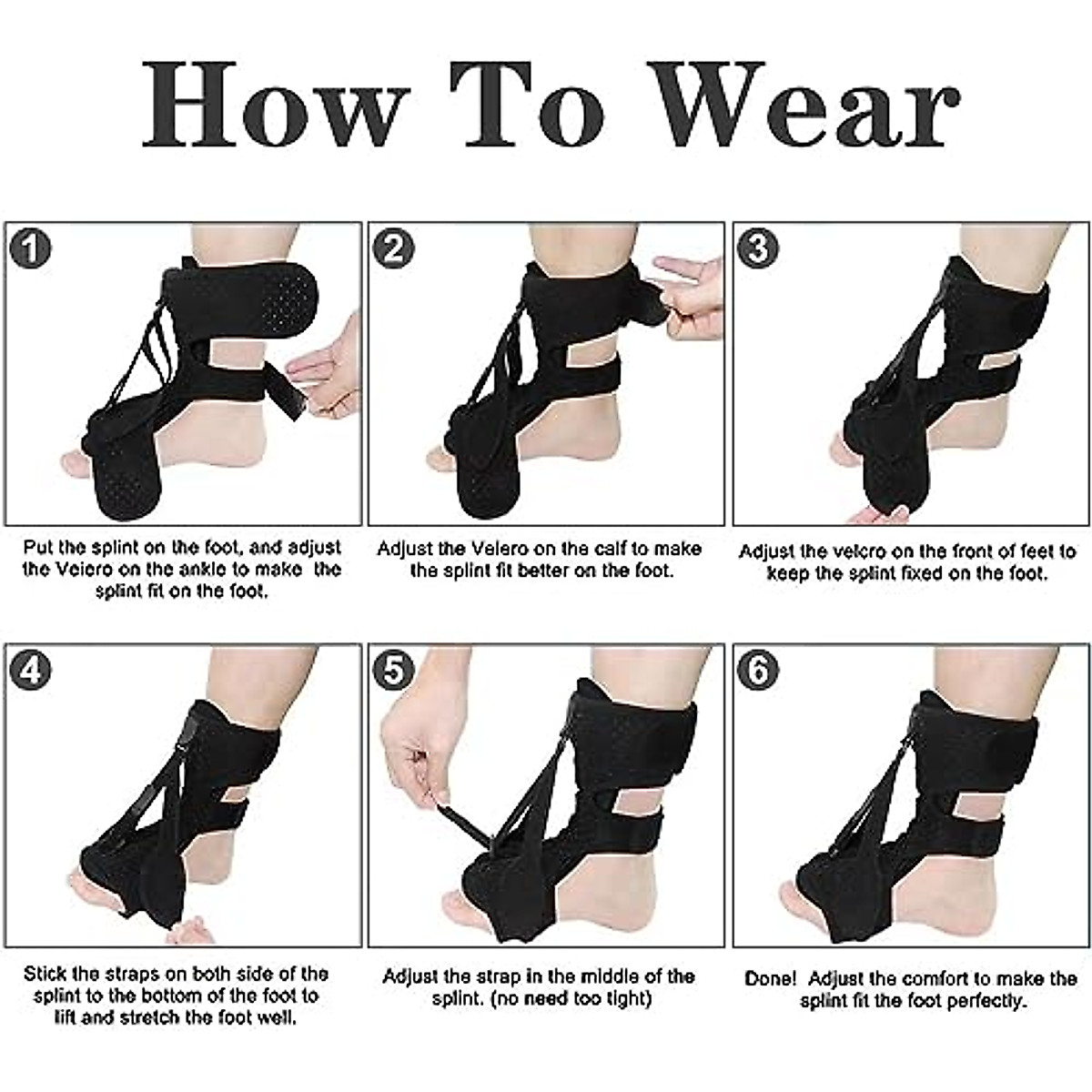 How To Wear

1

Put the splint on the foot, and adjust the Velcro on the ankle to make the splint fit on the foot.

2

Adjust the Velcro on the calf to make the splint fit better on the foot.

3

Adjust the velcro on the front of feet to keep the splint fixed on the foot.

4

Stick the straps on both side of the splint to the bottom of the foot to lift and stretch the foot well.

5

Adjust the strap in the middle of the splint. (no need too tight)

6

Done! Adjust the comfort to make the splint fit the foot perfectly.