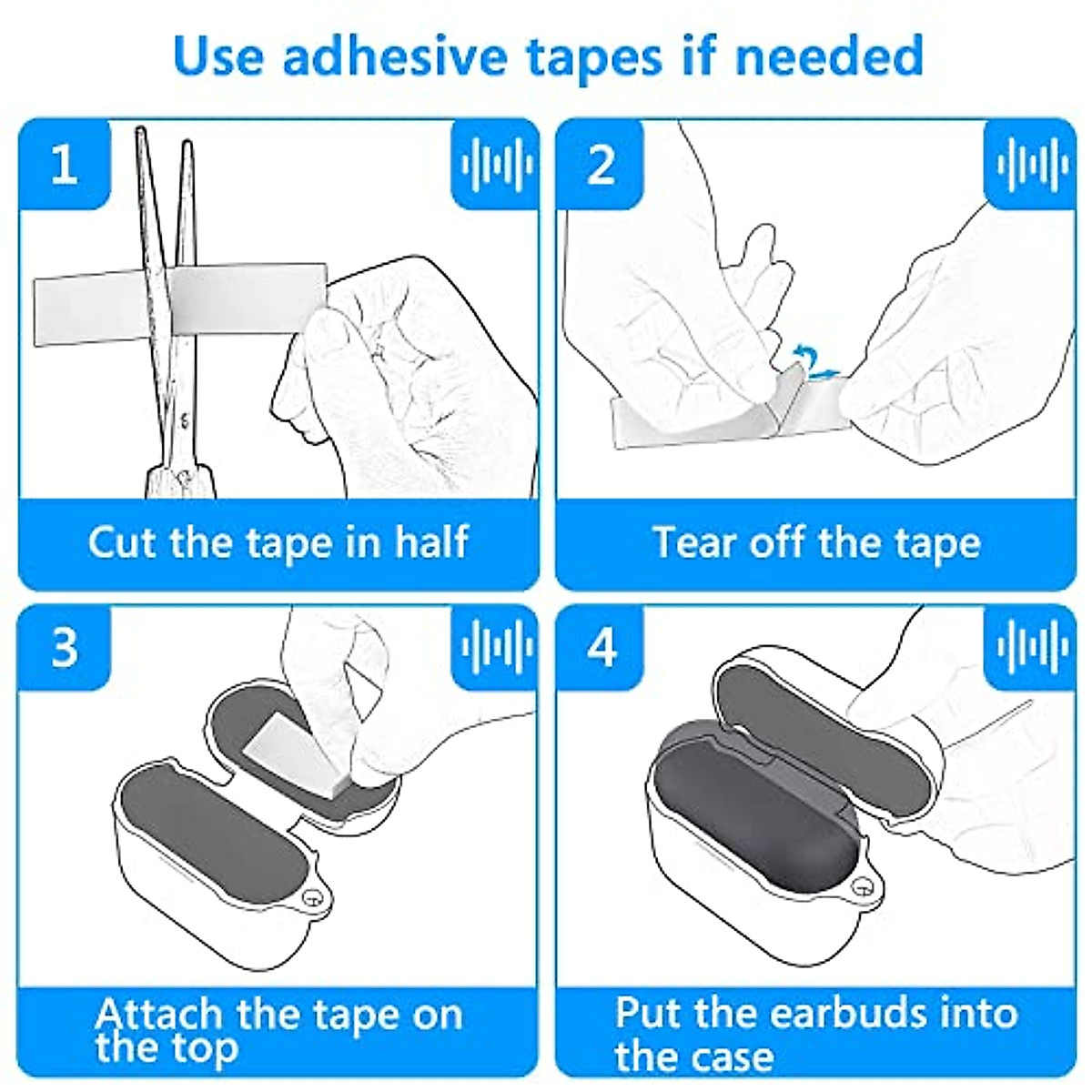 Use adhesive tapes if needed

1

Cut the tape in half

2

Tear off the tape

3

Attach the tape on the top

4

Put the earbuds into the case