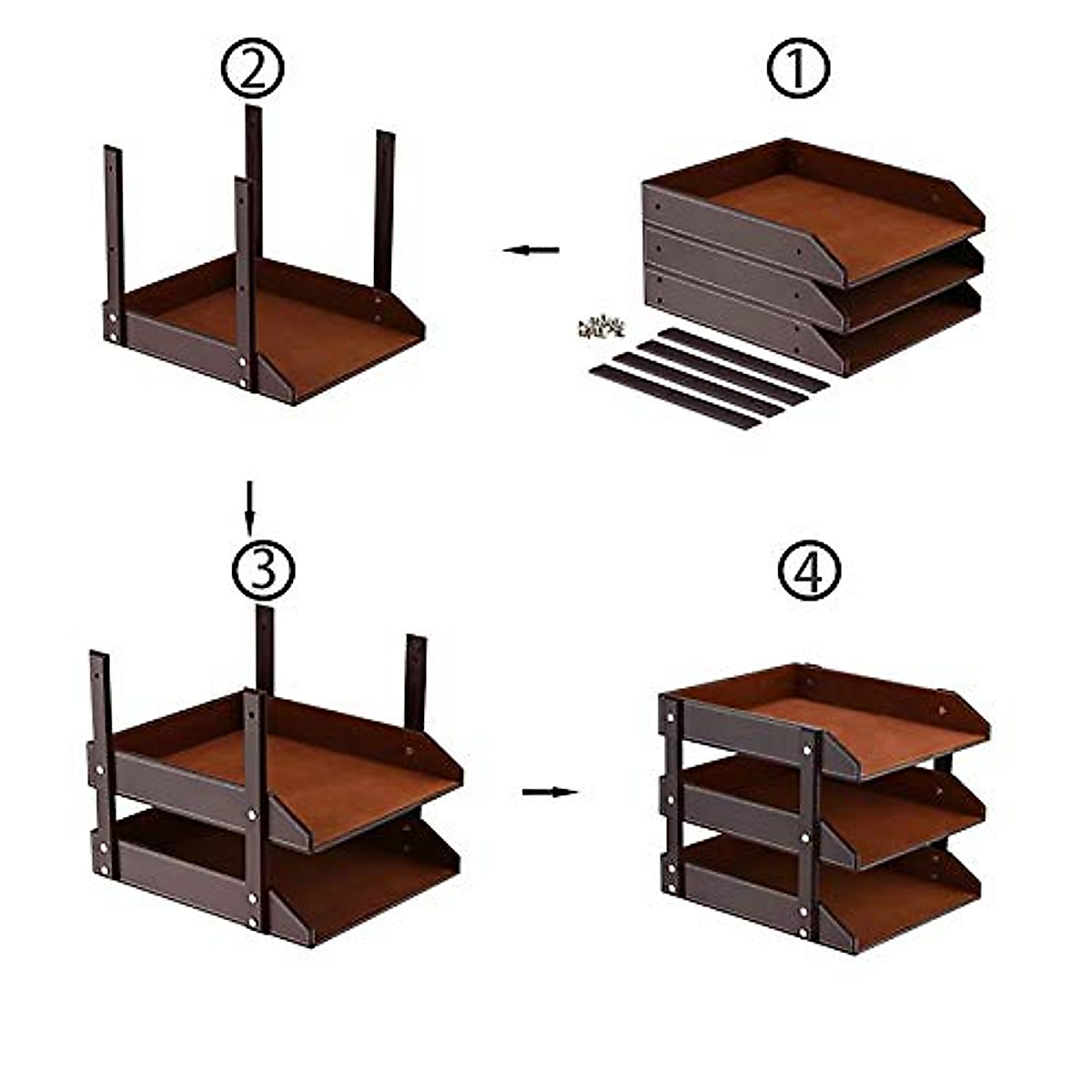 ②

①

③

④