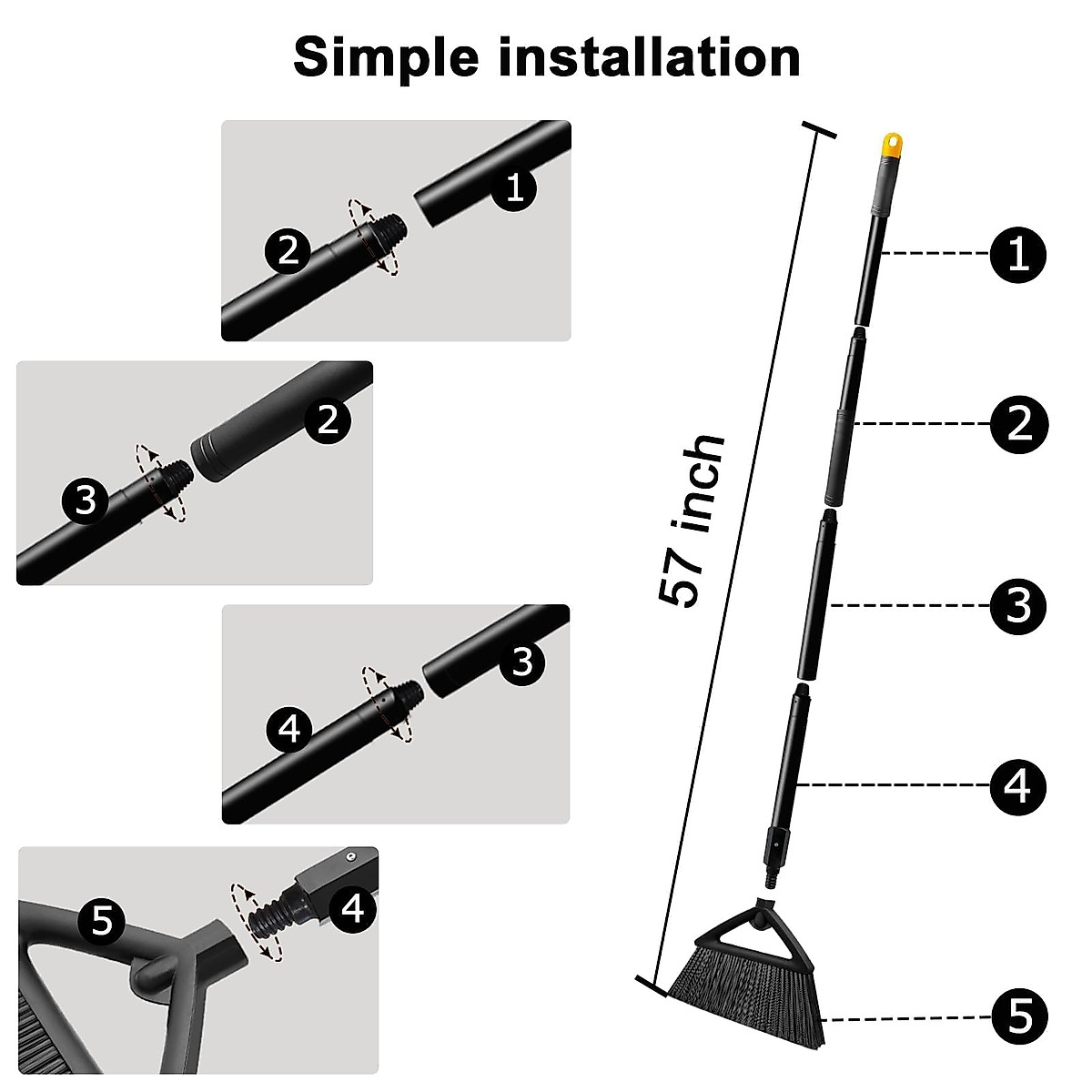 Simple installation

1
2

2
3

3
4

5
4

57 inch

1
2
3
4
5